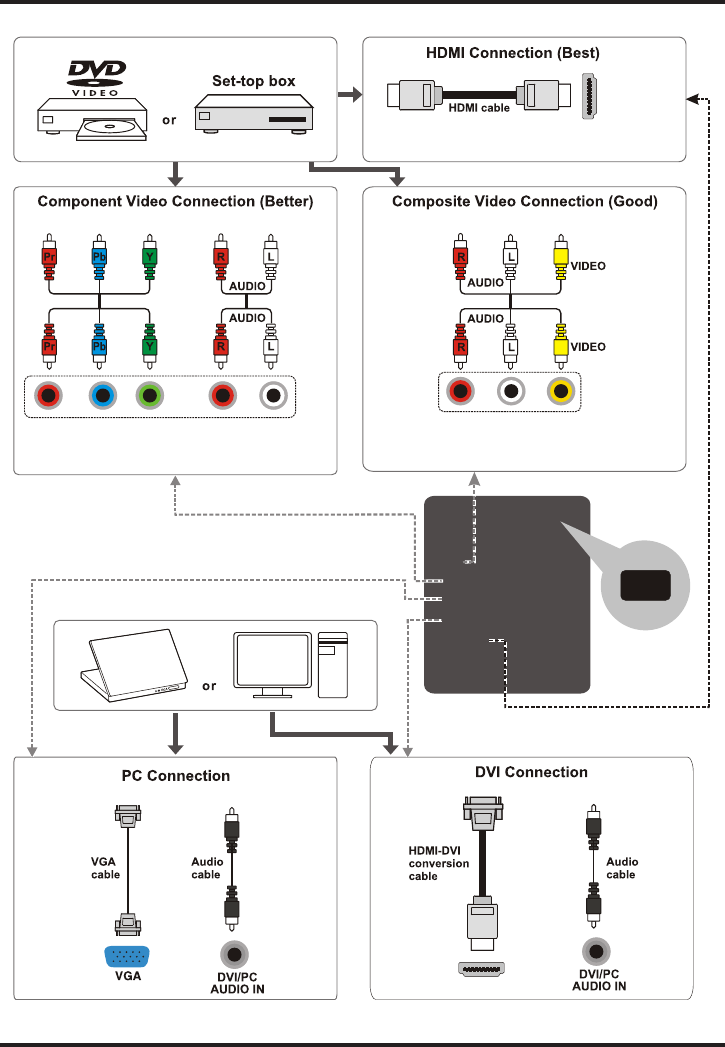 DVD VIDEO

or

Set-top box

HDMI Connection (Best)

HDMI cable

Component Video Connection (Better)

Pr Pb Y R L

AUDIO

AUDIO

Pr Pb Y R L

Composite Video Connection (Good)

R L VIDEO

AUDIO

AUDIO

R L VIDEO

or

PC Connection

VGA cable

Audio cable

VGA

DVI/PC AUDIO IN

DVI Connection

HDMI-DVI conversion cable

Audio cable

DVI/PC AUDIO IN