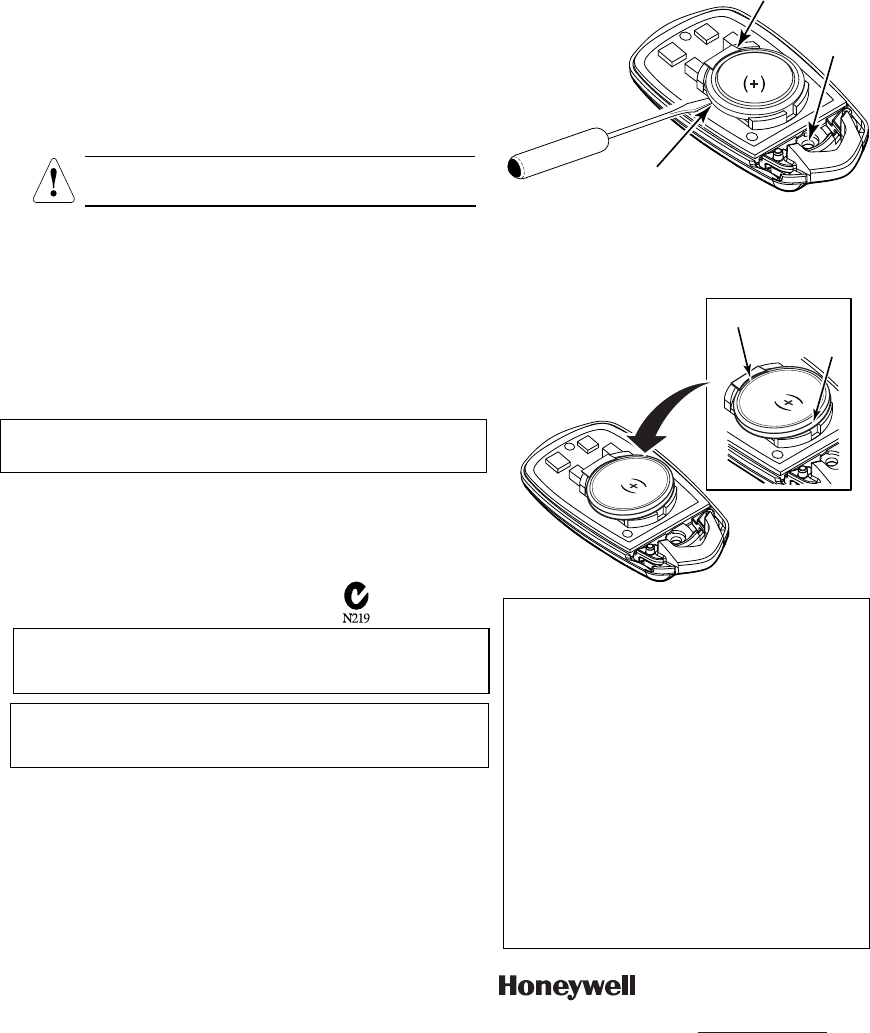 (+)

(+)

(+)

N219

Honeywell