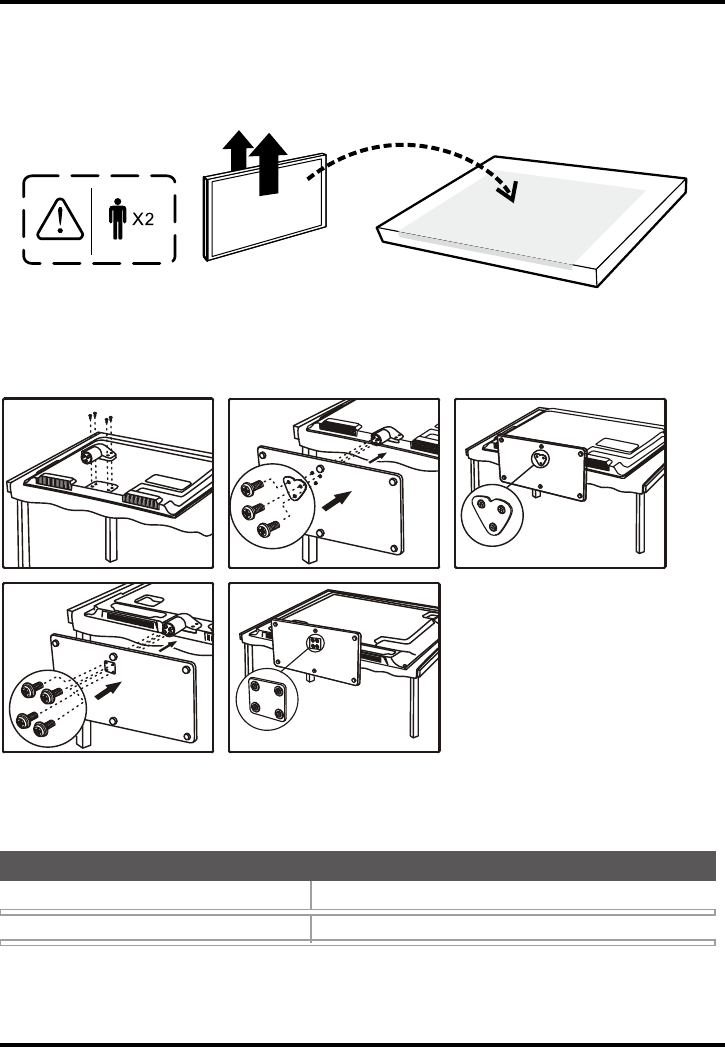 X2