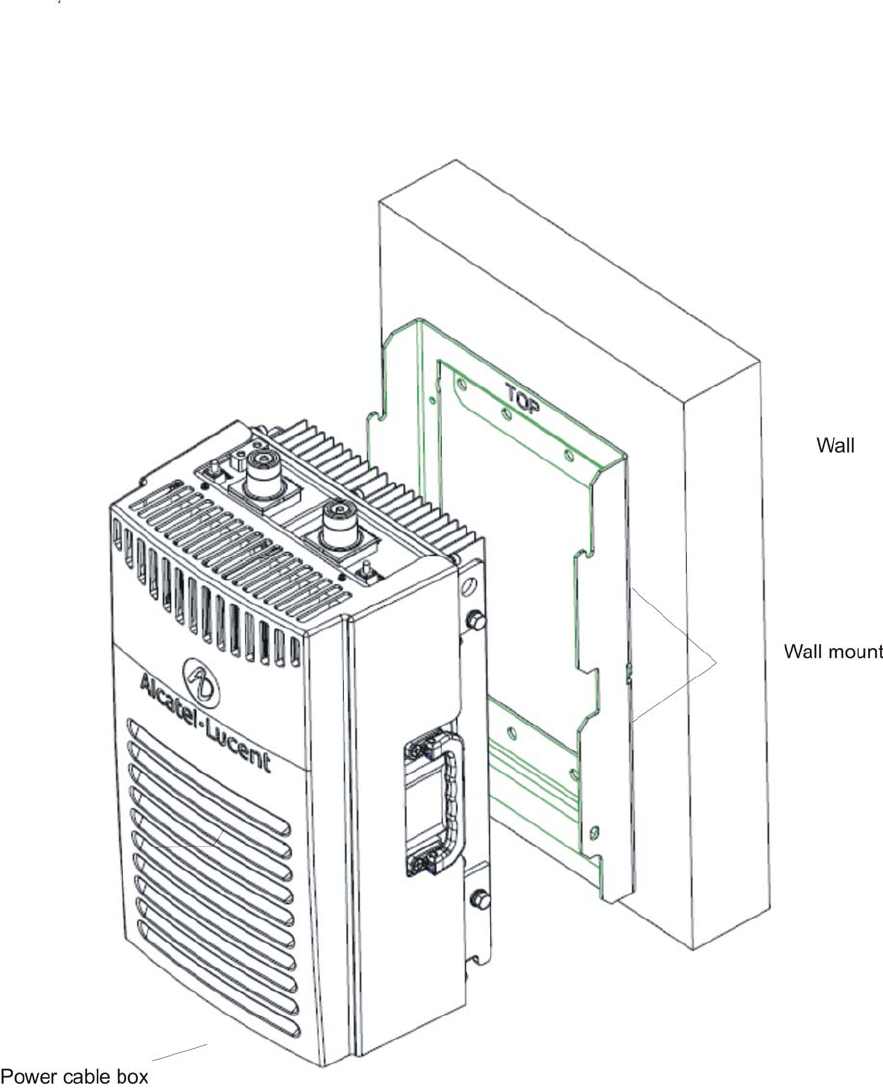 TOP

Wall

Wall mount

Alcatel·Lucent

Power cable box