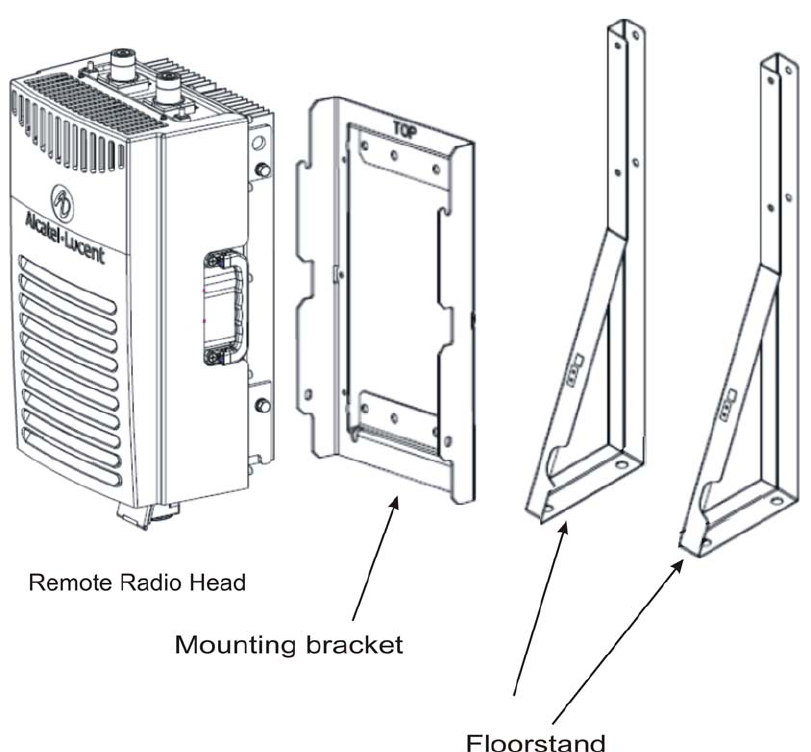 Alcatel·Lucent

TOP

Remote Radio Head

Mounting bracket

Floorstand