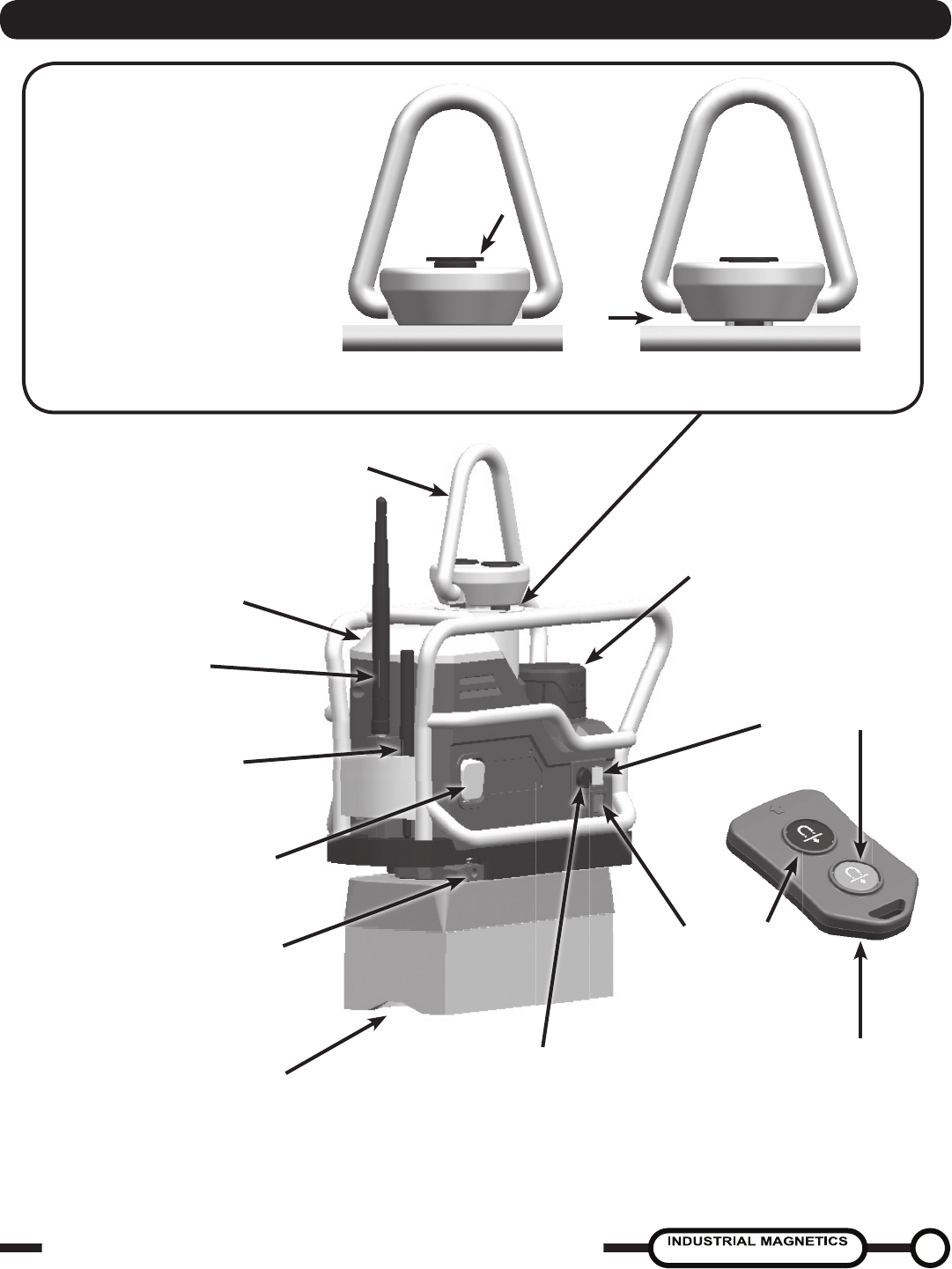 INDUSTRIAL MAGNETICS