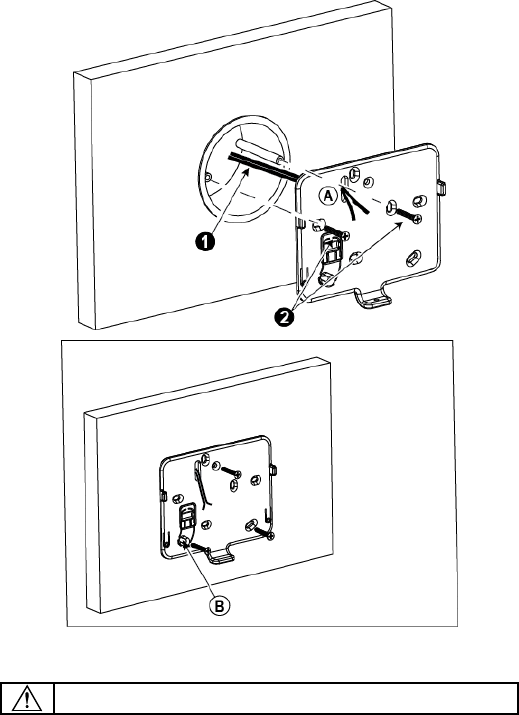 A

1

2

B