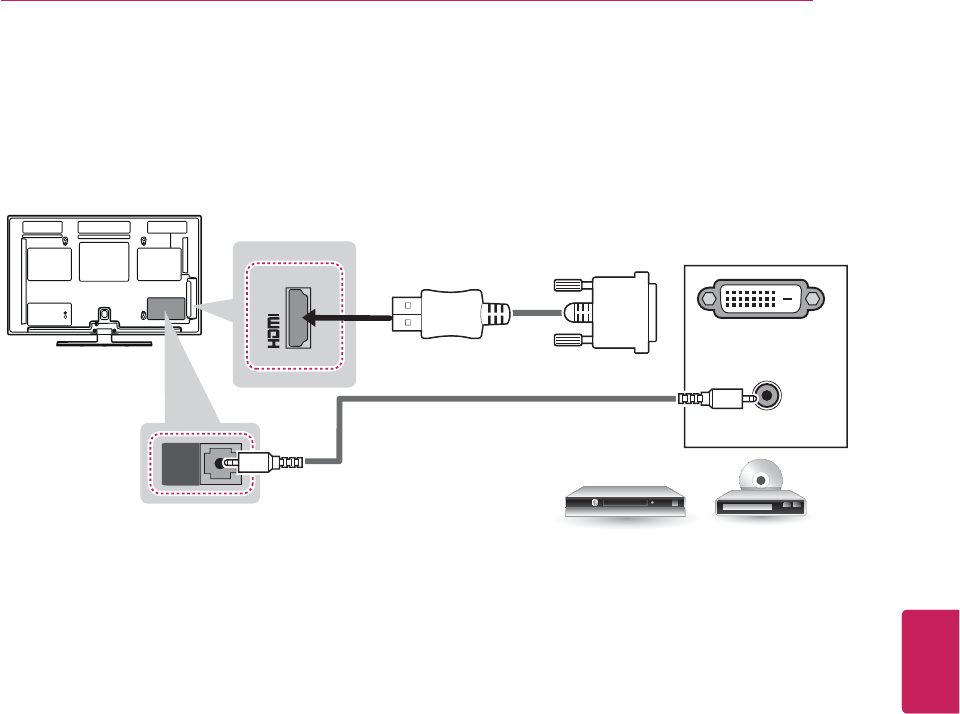 HDMI