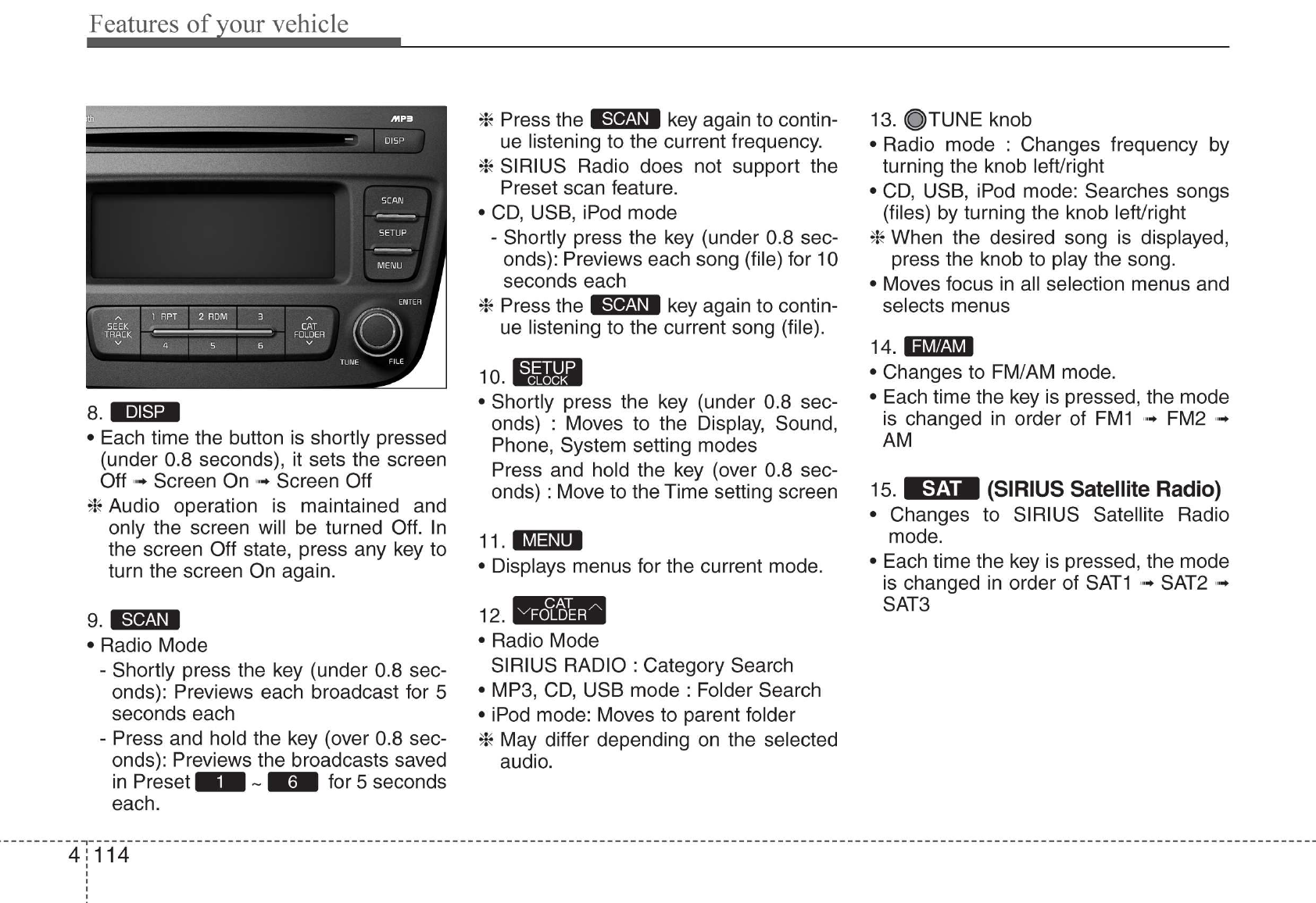 Features of your vehicle

MP3
DISP
SCAN
SETUP
MENU
ENTER
SEEK TRACK
1 RPT
2 RDM
3
4
5
6
CAT FOLDER
TUNE
FILE

8. DISP
• Each time the button is shortly pressed (under 0.8 seconds), it sets the screen Off ➟ Screen On ➟ Screen Off
❈ Audio operation is maintained and only the screen will be turned Off. In the screen Off state, press any key to turn the screen On again.

9. SCAN
• Radio Mode
- Shortly press the key (under 0.8 seconds): Previews each broadcast for 5 seconds each
- Press and hold the key (over 0.8 seconds): Previews the broadcasts saved in Preset 1 ~ 6 for 5 seconds each.

❈ Press the SCAN key again to continue listening to the current frequency.
❈ SIRIUS Radio does not support the Preset scan feature.
• CD, USB, iPod mode
- Shortly press the key (under 0.8 seconds): Previews each song (file) for 10 seconds each
❈ Press the SCAN key again to continue listening to the current song (file).

10. SETUP CLOCK
• Shortly press the key (under 0.8 seconds) : Moves to the Display, Sound, Phone, System setting modes
Press and hold the key (over 0.8 seconds) : Move to the Time setting screen

11. MENU
• Displays menus for the current mode.

12. CAT FOLDER
• Radio Mode
SIRIUS RADIO : Category Search
• MP3, CD, USB mode : Folder Search
• iPod mode: Moves to parent folder
❈ May differ depending on the selected audio.

13. TUNE knob
• Radio mode : Changes frequency by turning the knob left/right
• CD, USB, iPod mode: Searches songs (files) by turning the knob left/right
❈ When the desired song is displayed, press the knob to play the song.
• Moves focus in all selection menus and selects menus

14. FM/AM
• Changes to FM/AM mode.
• Each time the key is pressed, the mode is changed in order of FM1 ➟ FM2 ➟ AM

15. SAT (SIRIUS Satellite Radio)
• Changes to SIRIUS Satellite Radio mode.
• Each time the key is pressed, the mode is changed in order of SAT1 ➟ SAT2 ➟ SAT3

4 114