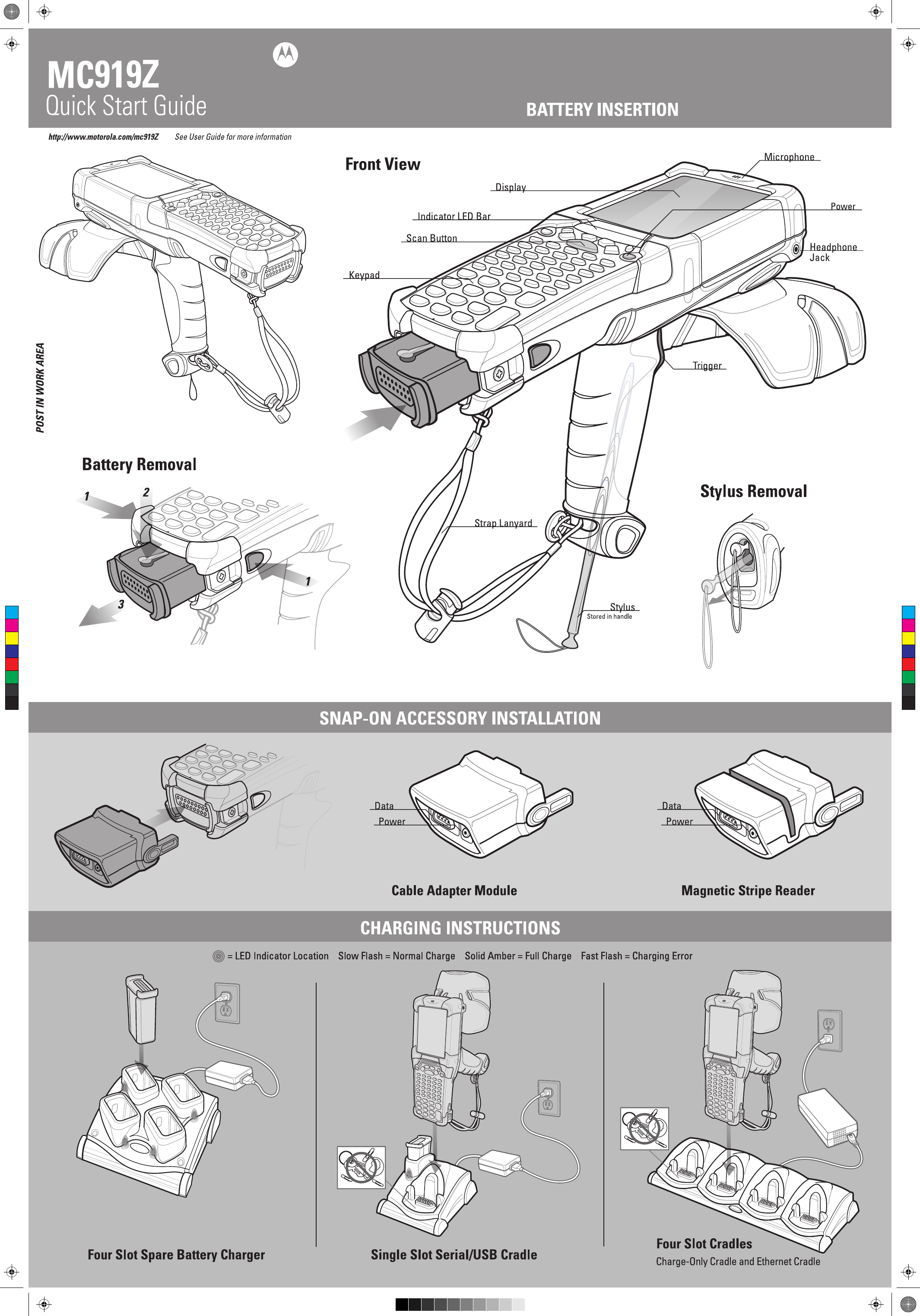 MC919Z
Quick Start Guide

BATTERY INSERTION

http://www.motorola.com/mc919Z See User Guide for more information

POST IN WORK AREA

Front View

Microphone
Display
Power
Indicator LED Bar
Scan Button
Headphone Jack
Keypad
Trigger
Strap Lanyard
Stylus
Stored in handle

Battery Removal

1
2
1
3

Stylus Removal

SNAP-ON ACCESSORY INSTALLATION

Data
Power
Cable Adapter Module

Data
Power
Magnetic Stripe Reader

CHARGING INSTRUCTIONS

= LED Indicator Location Slow Flash = Normal Charge Solid Amber = Full Charge Fast Flash = Charging Error

Four Slot Spare Battery Charger

Single Slot Serial/USB Cradle

Four Slot Cradles
Charge-Only Cradle and Ethernet Cradle