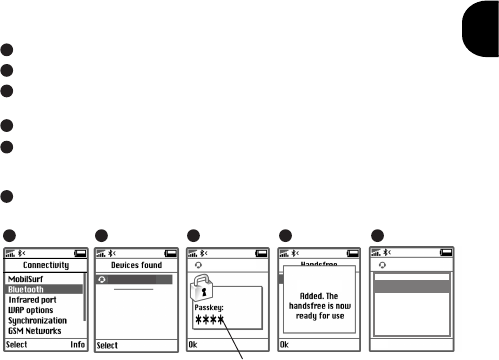 Connectivity
MobilSurf
Bluetooth
Infrared port
WAP options
Synchronization
GSM Networks
Select
Info

Devices found
Select

Passkey:
****
Ok

Handsfree
Added. The handsfree is now ready for use
Ok