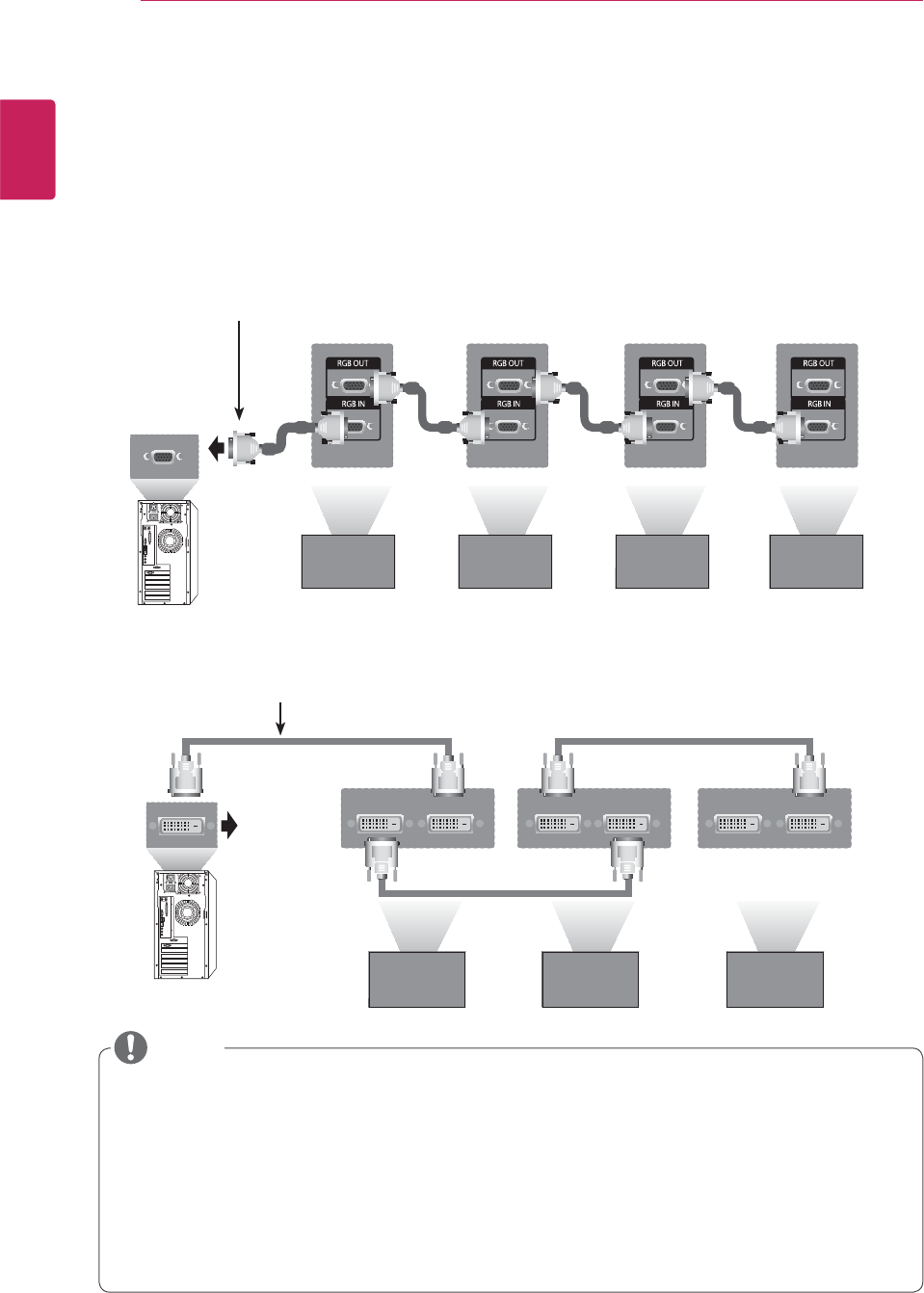 RGB OUT
RGB IN
RGB OUT
RGB IN
RGB OUT
RGB IN
RGB OUT
RGB IN