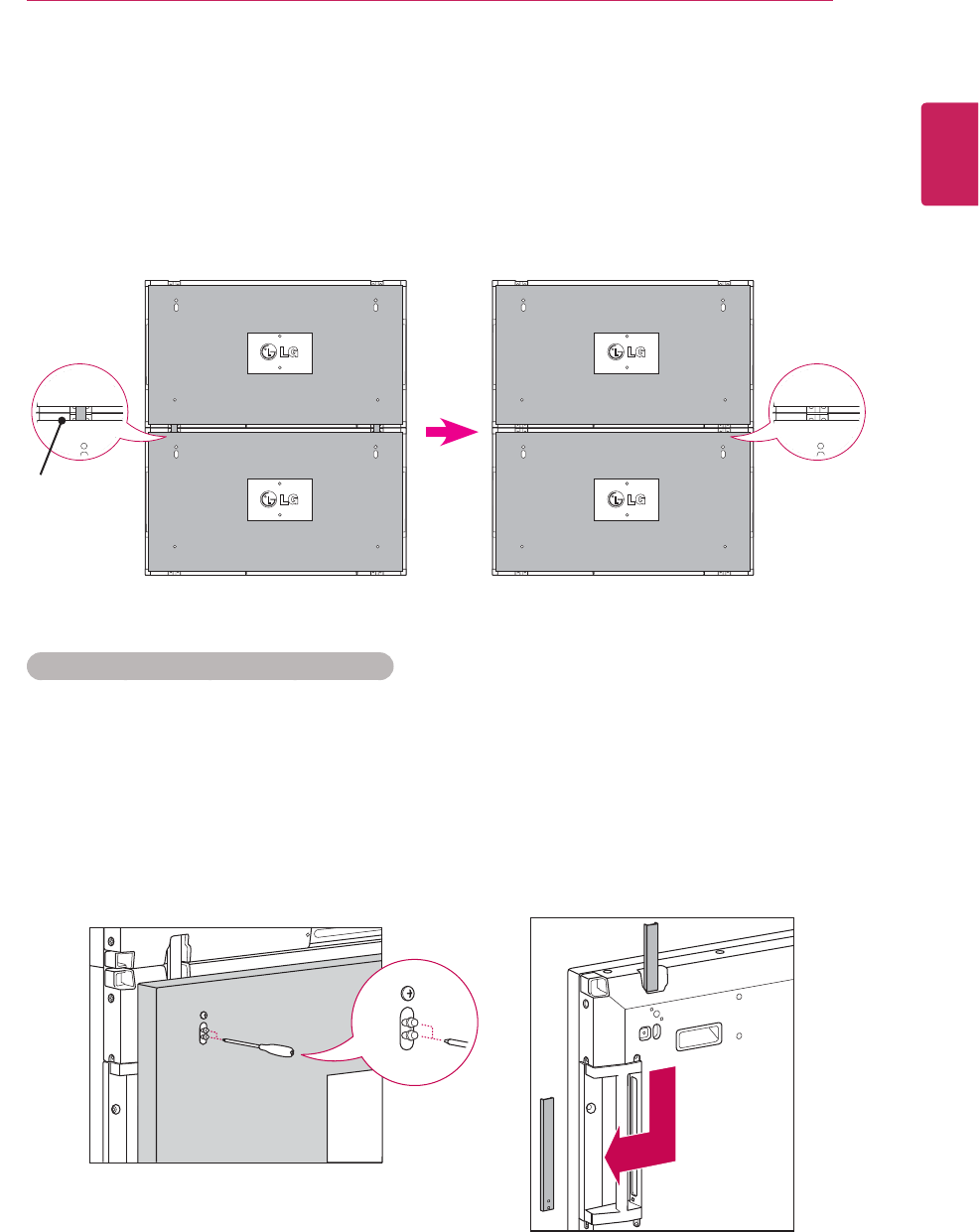 LG

LG

LG

LG