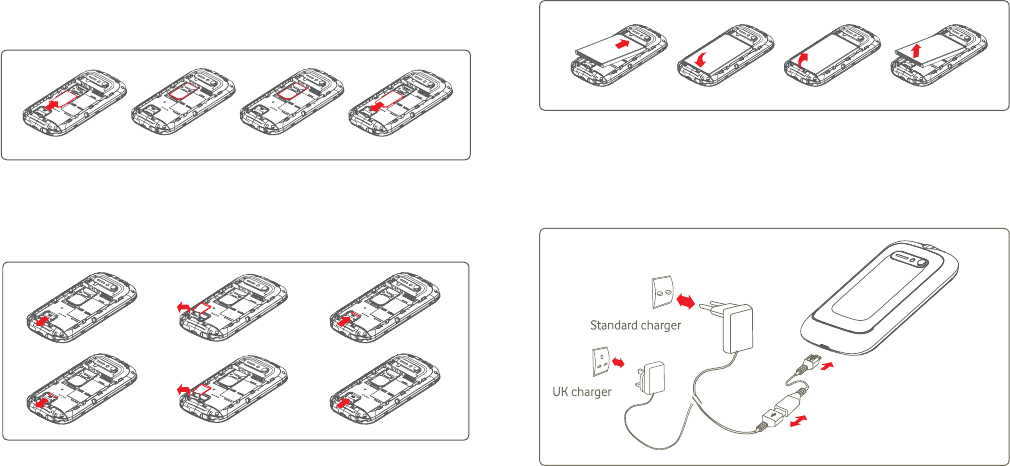 Standard charger

UK charger