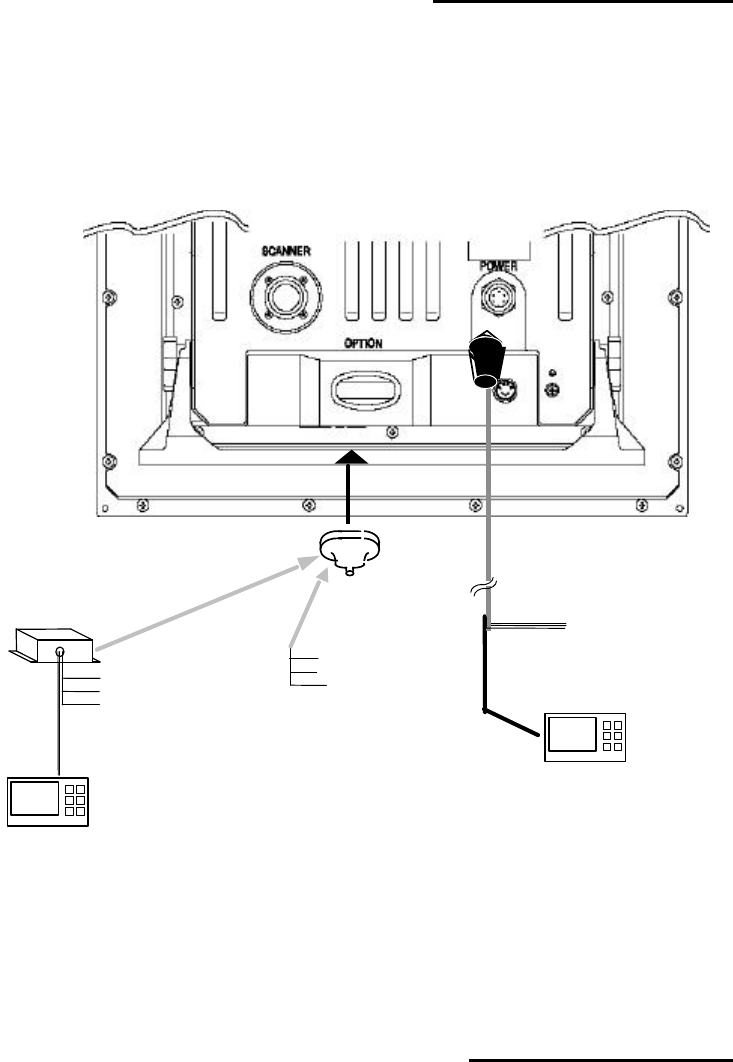 SCANNER
POWER
OPTION