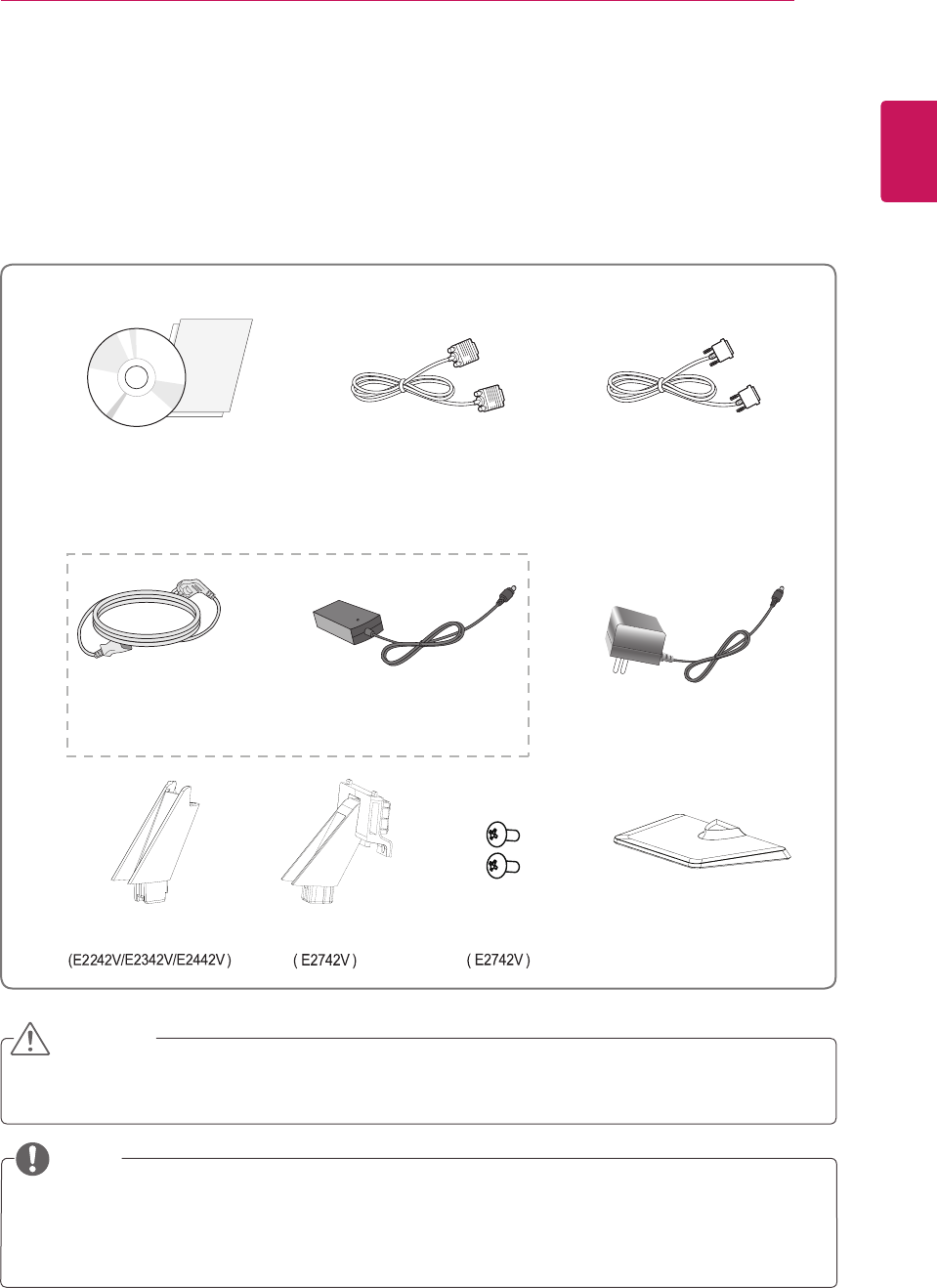 (E2242V/E2342V/E2442V)

( E2742V )

( E2742V )