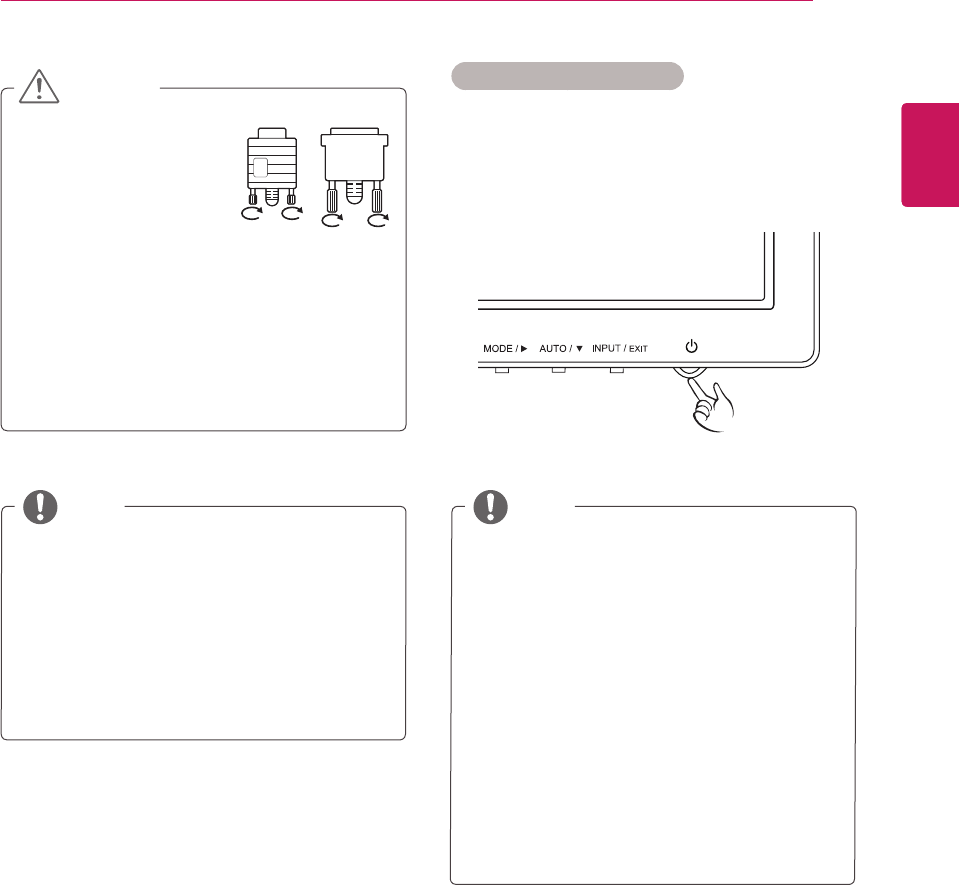 MODE / ▶ AUTO / ▼ INPUT / EXIT