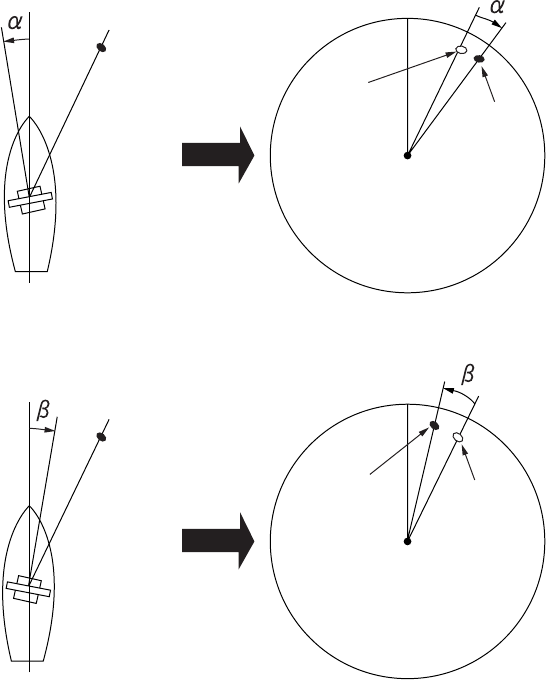 $\alpha$
$\alpha$
$\beta$
$\beta$