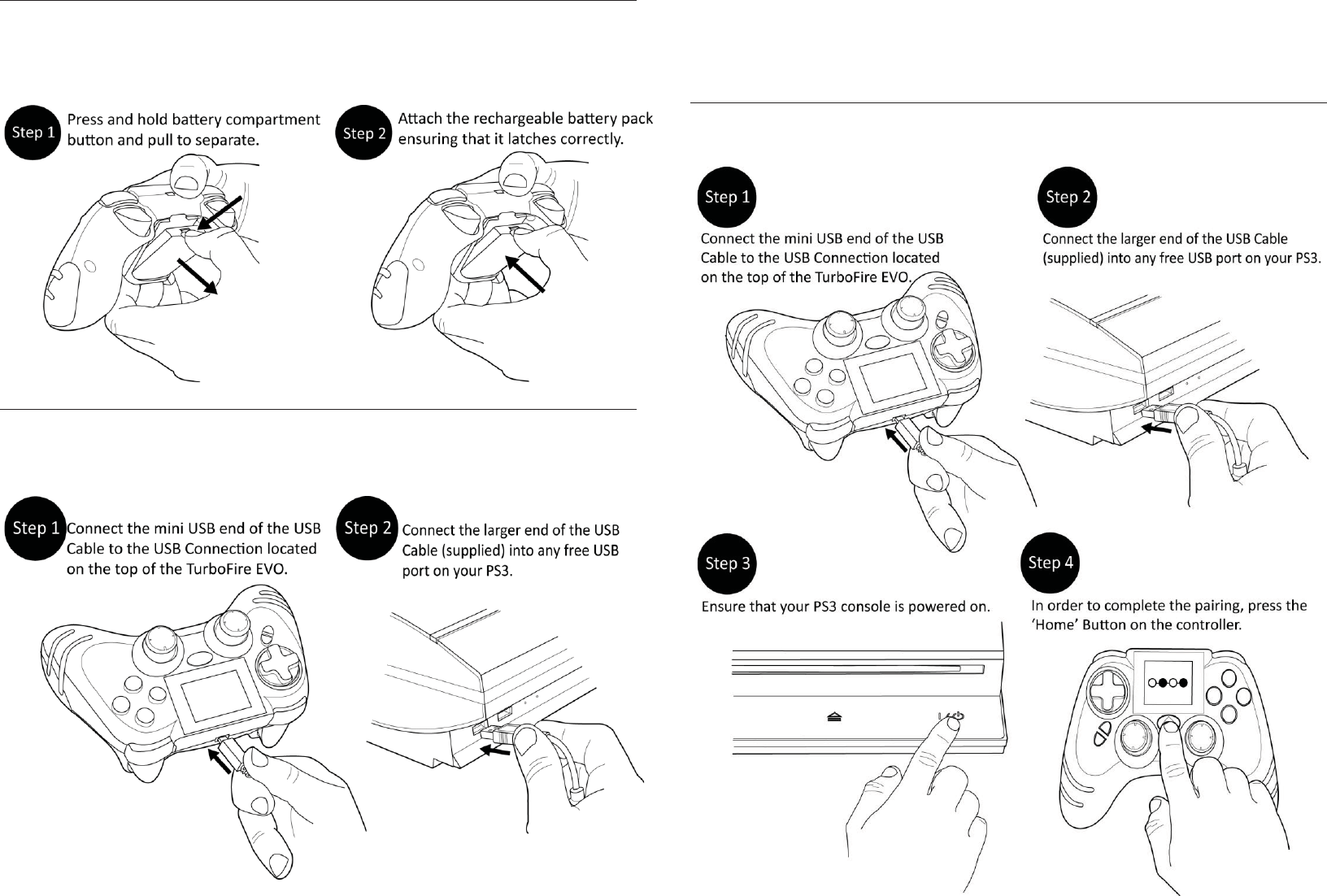 Step 1
Press and hold battery compartment button and pull to separate.

Step 2
Attach the rechargeable battery pack ensuring that it latches correctly.

Step 1
Connect the mini USB end of the USB Cable to the USB Connection located on the top of the TurboFire EVO.

Step 2
Connect the larger end of the USB Cable (supplied) into any free USB port on your PS3.

Step 1
Connect the mini USB end of the USB Cable to the USB Connection located on the top of the TurboFire EVO.

Step 2
Connect the larger end of the USB Cable (supplied) into any free USB port on your PS3.

Step 3
Ensure that your PS3 console is powered on.

Step 4
In order to complete the pairing, press the 'Home' Button on the controller.