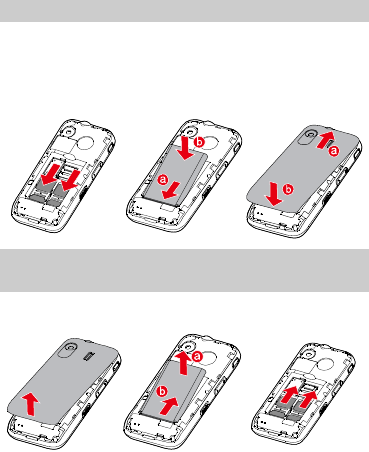 b

a

a

b

a

b