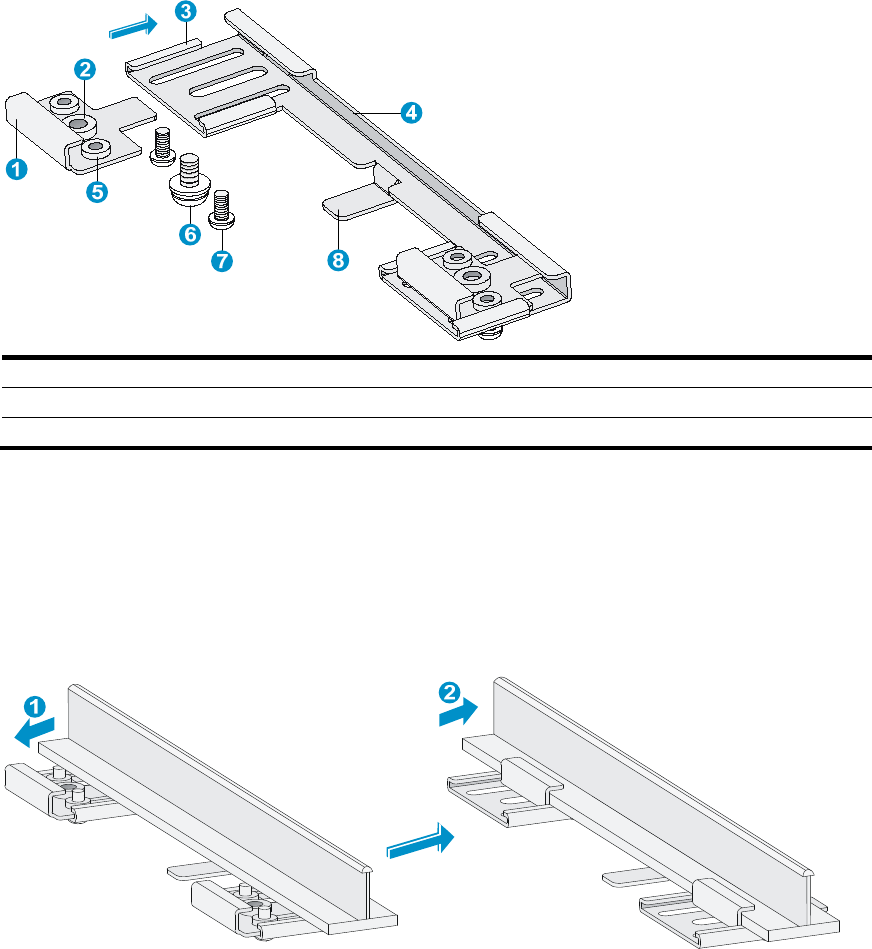 3
2
4
1
5
6
7
8
1
2