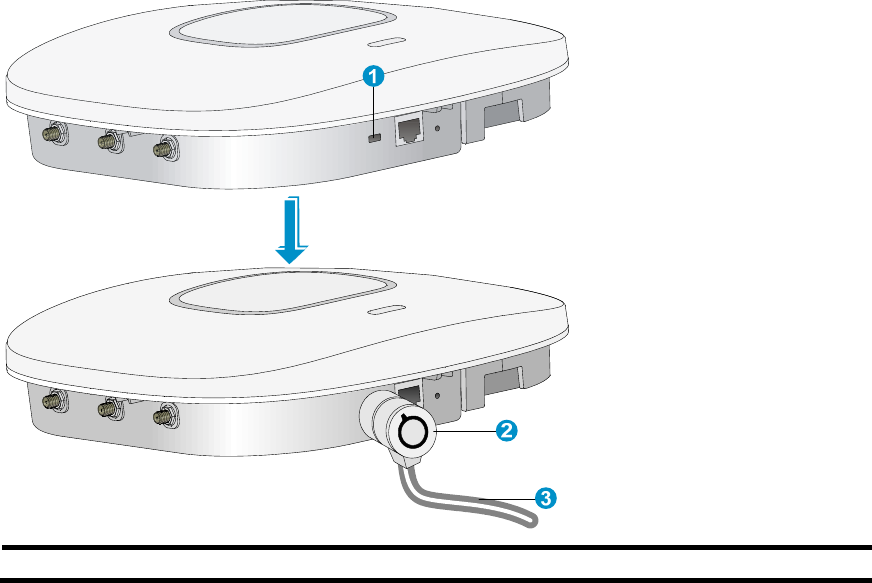 1
2
3