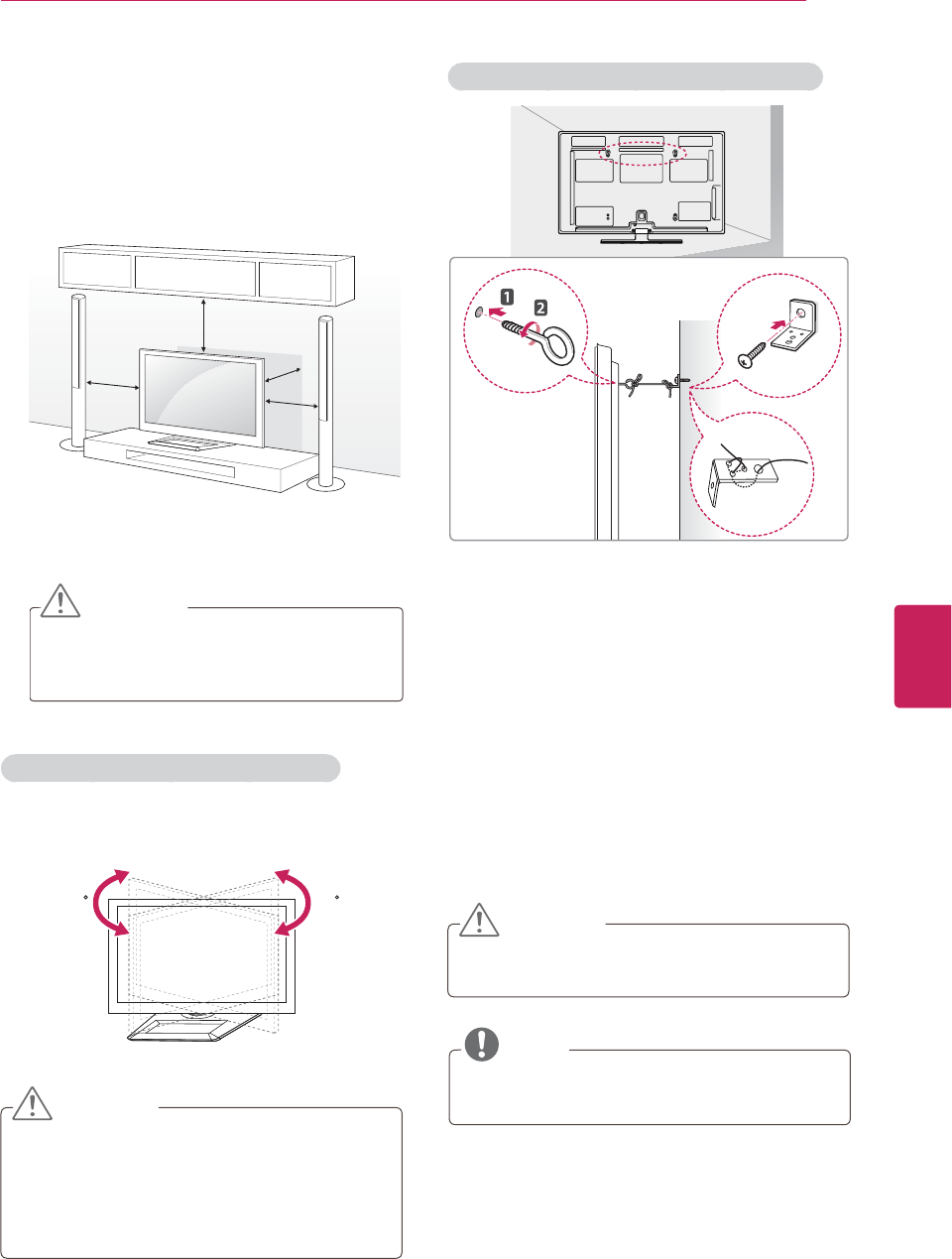 1

2