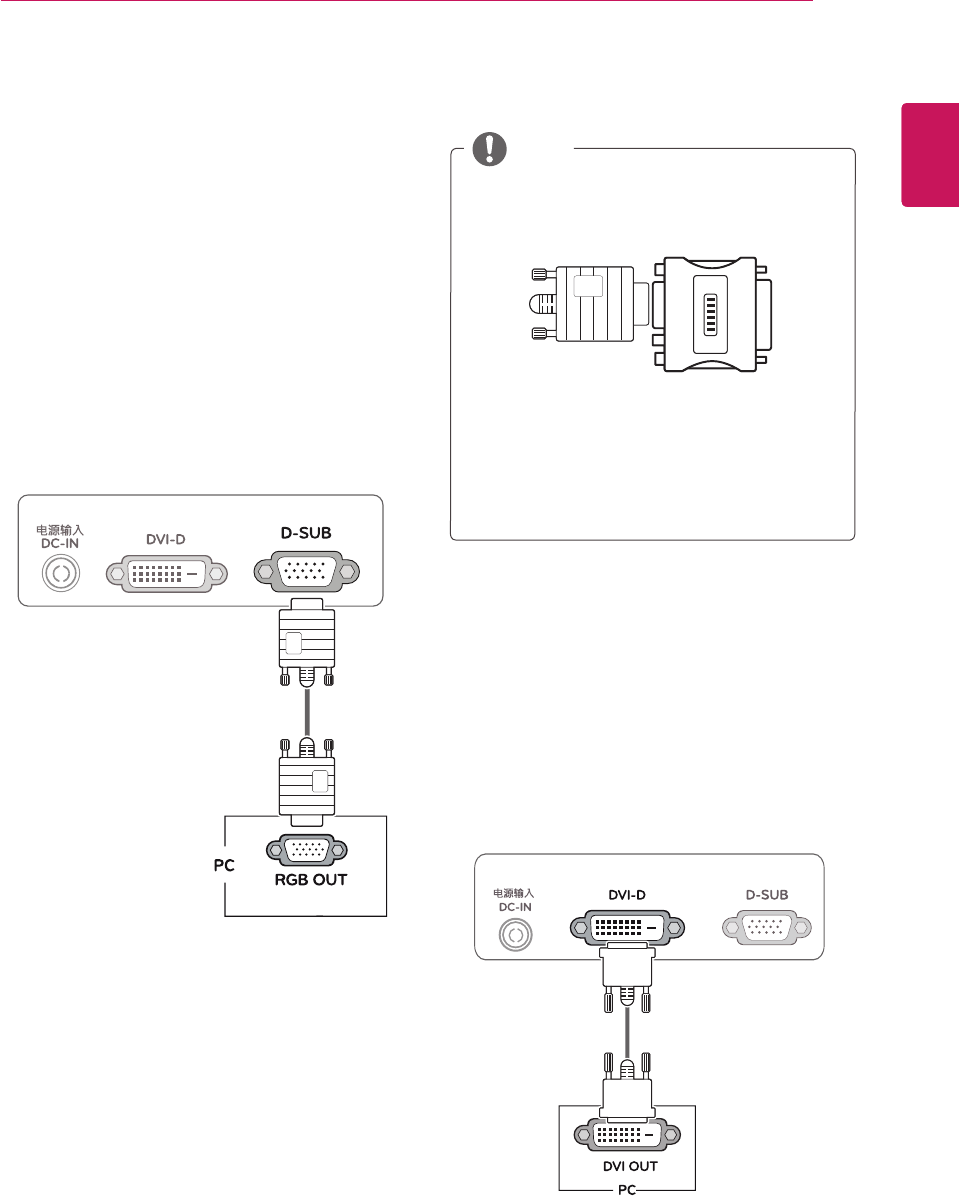 电源输入
DC-IN
DVI-D
D-SUB
PC
RGB OUT

电源输入
DC-IN
DVI-D
D-SUB
DVI OUT
PC