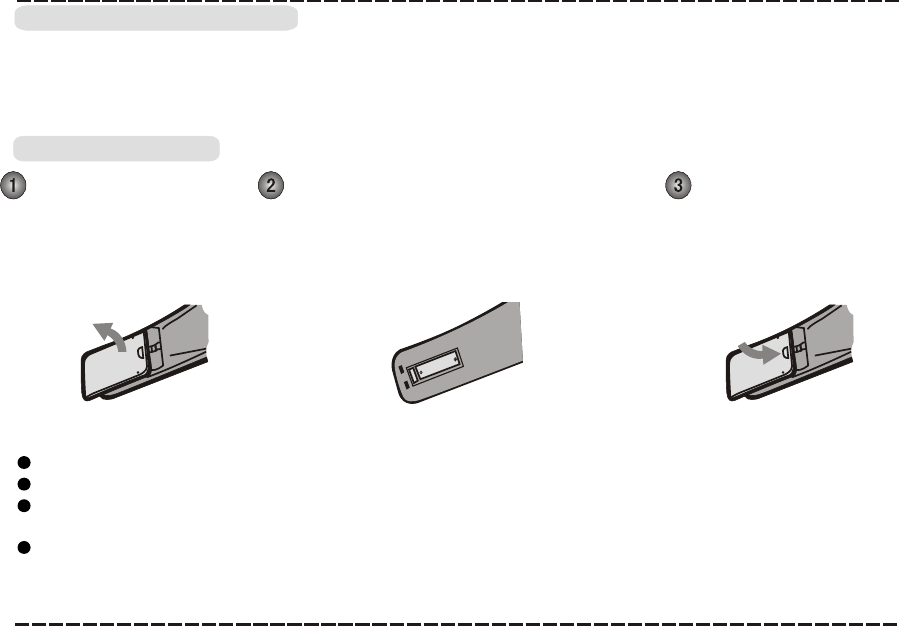 1

2

3