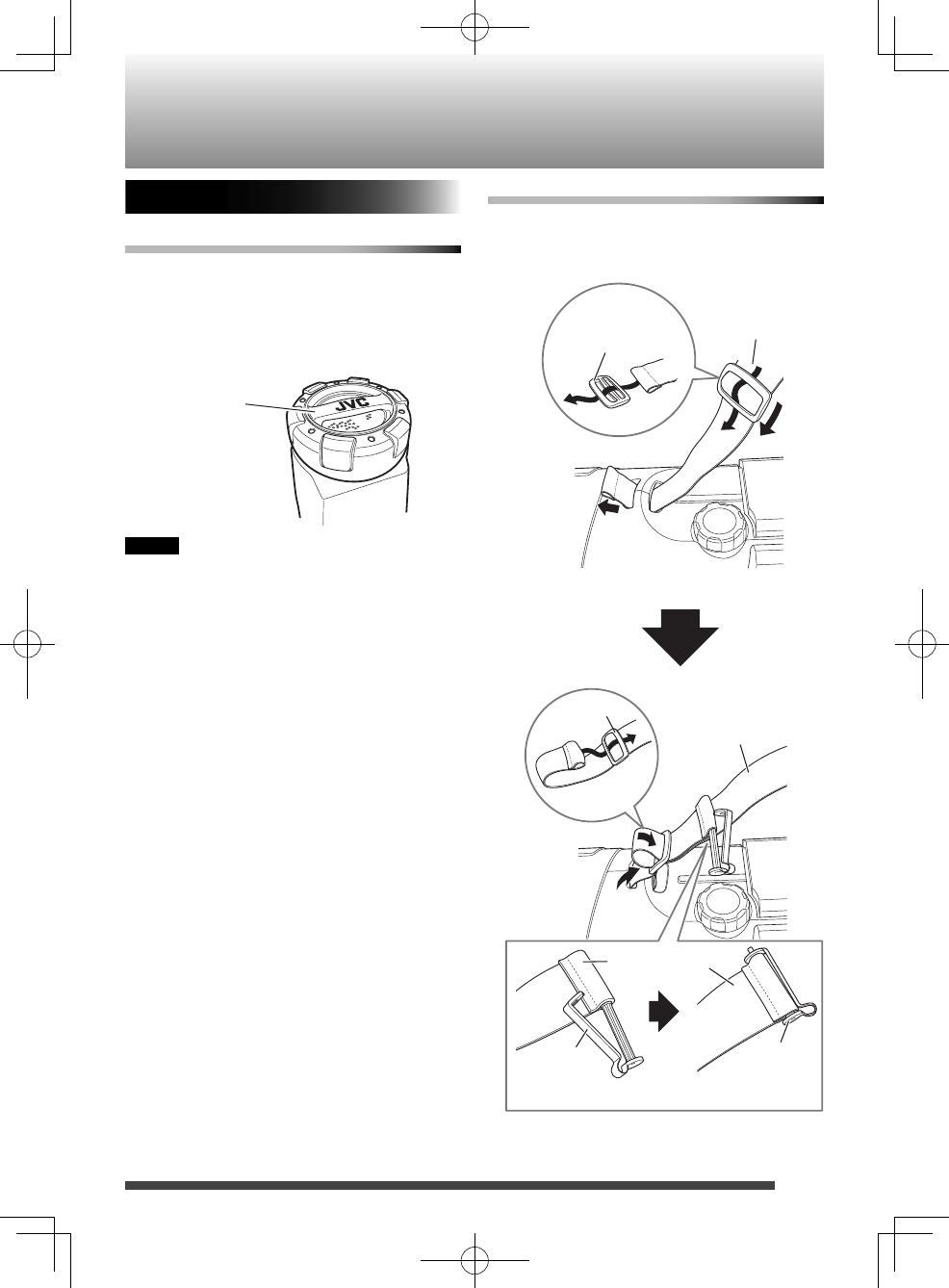 JVC