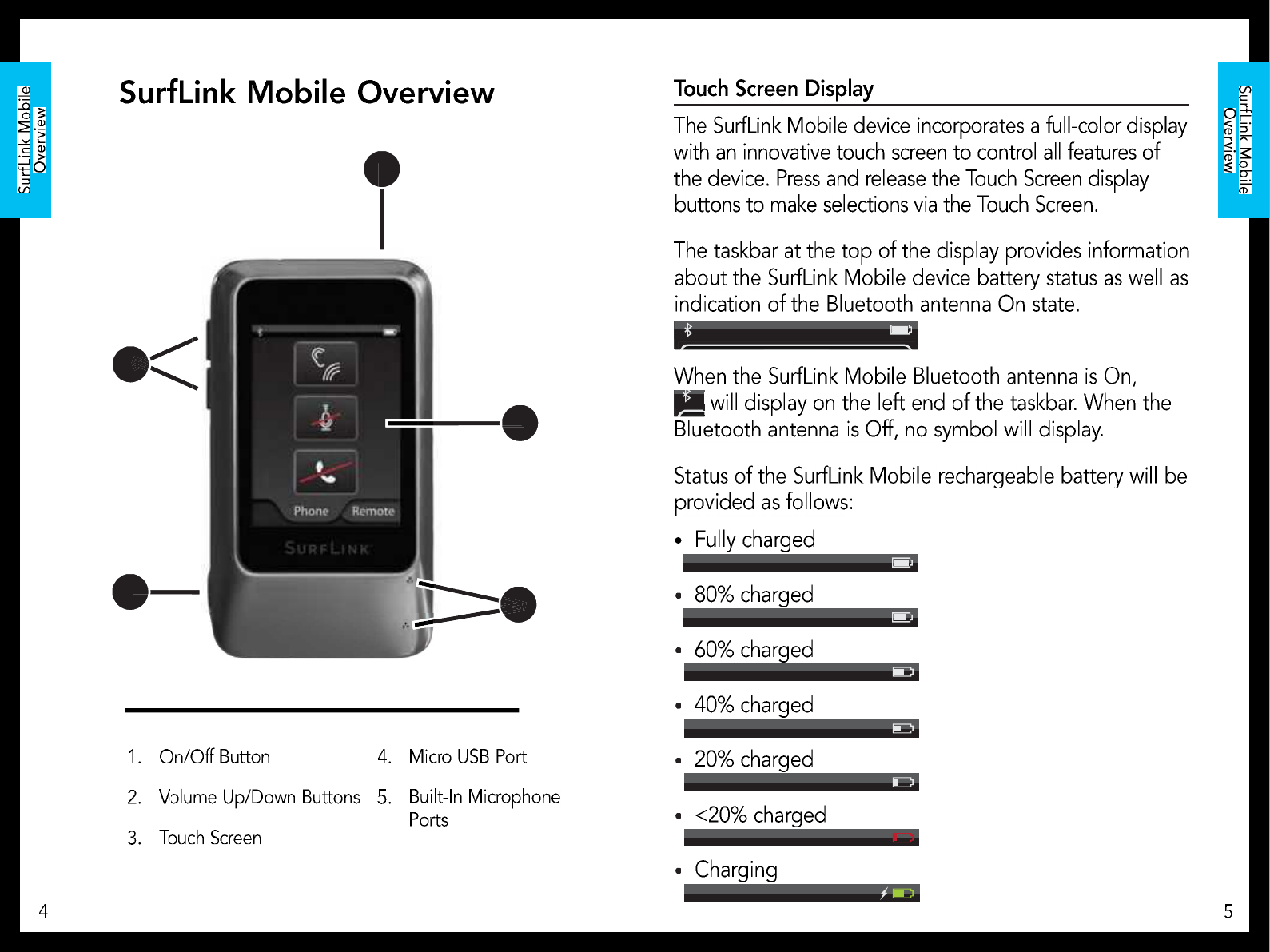 SurfLink Mobile Overview

SurfLink Mobile Overview

Phone Remote

SURFLINK

1. On/Off Button
2. Volume Up/Down Buttons
3. Touch Screen
4. Micro USB Port
5. Built-In Microphone Ports

4

Touch Screen Display

The SurfLink Mobile device incorporates a full-color display with an innovative touch screen to control all features of the device. Press and release the Touch Screen display buttons to make selections via the Touch Screen.

The taskbar at the top of the display provides information about the SurfLink Mobile device battery status as well as indication of the Bluetooth antenna On state.

When the SurfLink Mobile Bluetooth antenna is On, will display on the left end of the taskbar. When the Bluetooth antenna is Off, no symbol will display.

Status of the SurfLink Mobile rechargeable battery will be provided as follows:

• Fully charged
• 80% charged
• 60% charged
• 40% charged
• 20% charged
• <20% charged
• Charging

SurfLink Mobile Overview

5