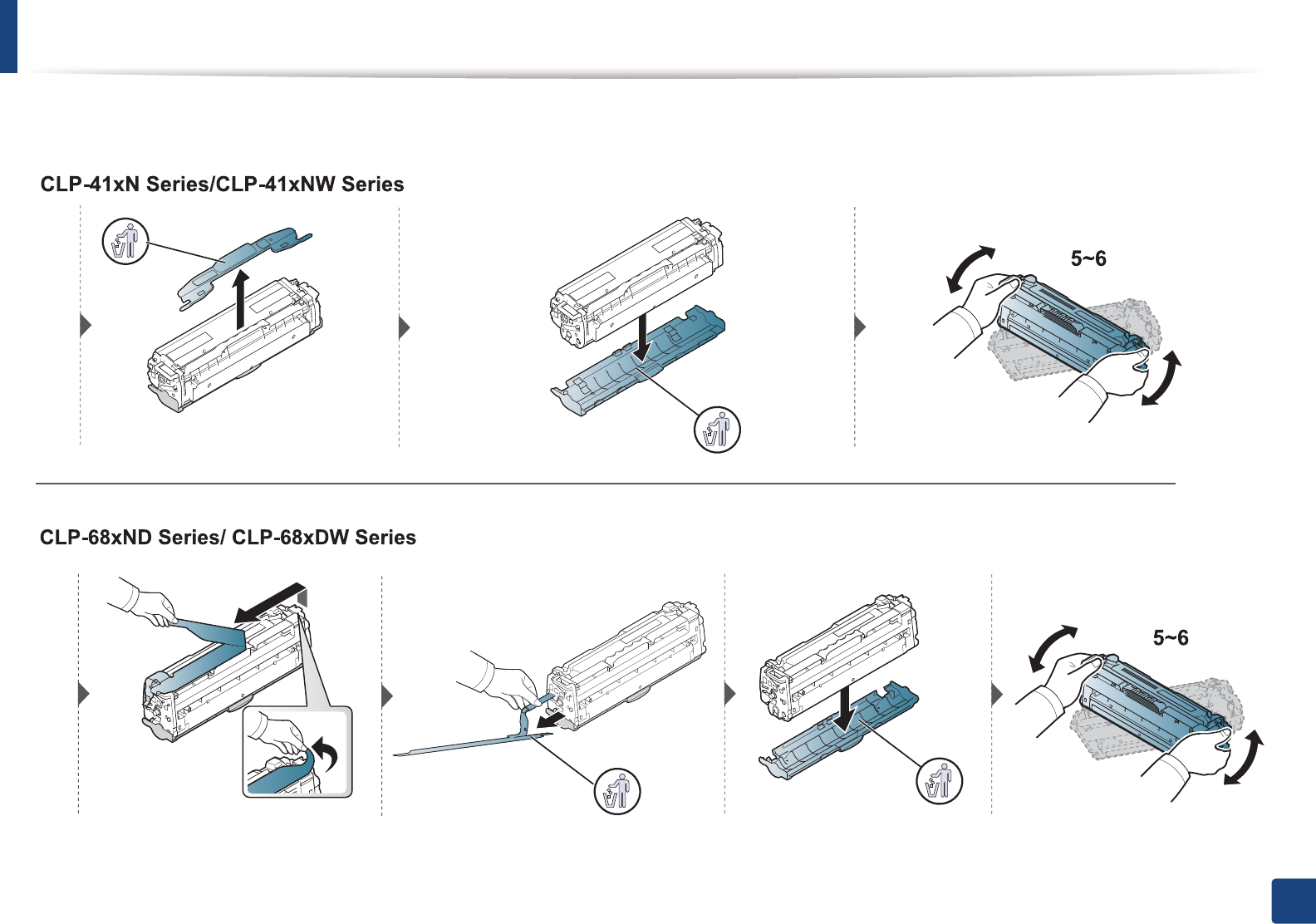 CLP-41xN Series/CLP-41xNW Series

5~6

CLP-68xND Series/ CLP-68xDW Series

5~6