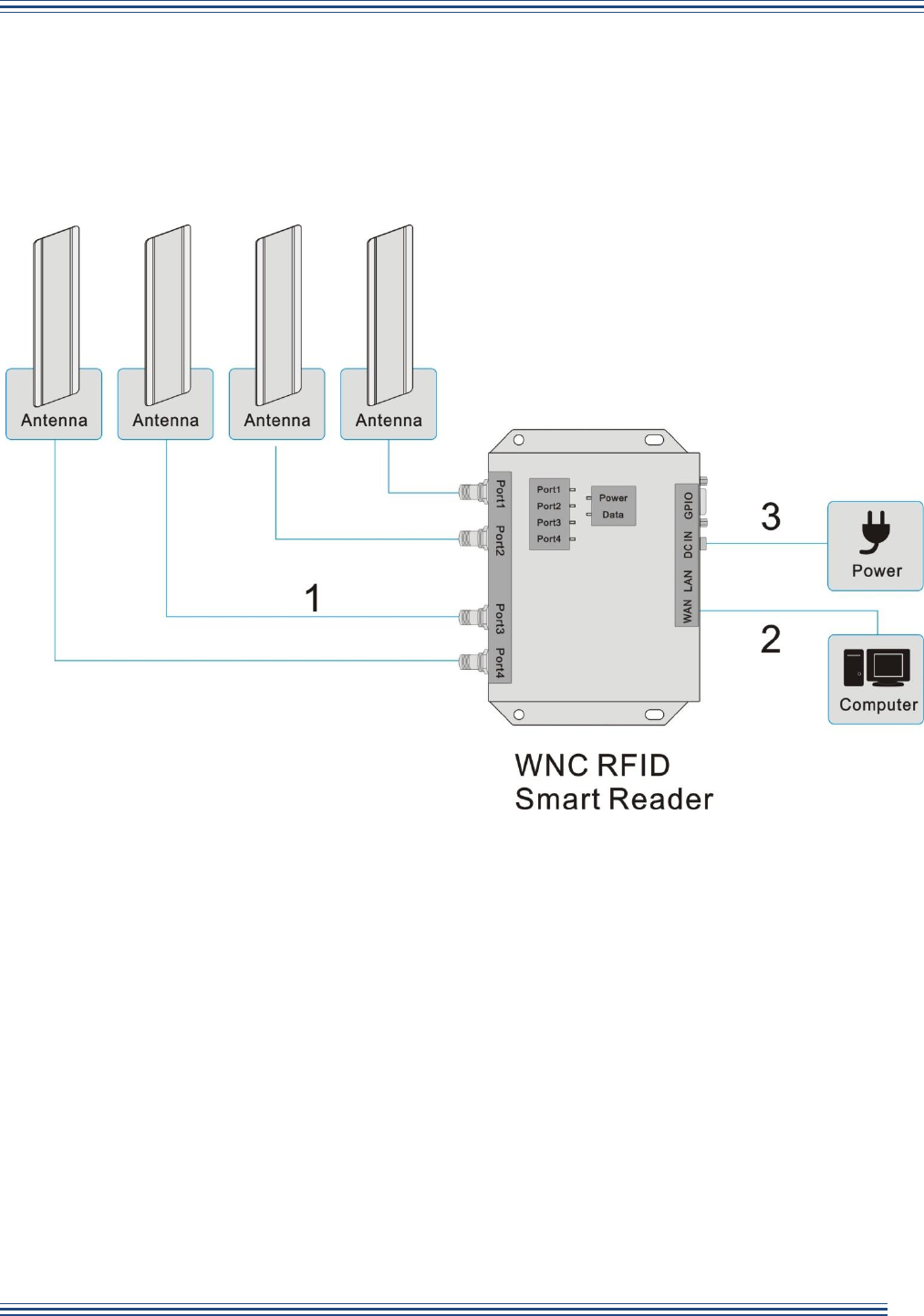 Antenna

Antenna

Antenna

Antenna

Port1

Port2

Port3

Port4

Port1
Port2
Port3
Port4

Power
Data

GPIO

DC IN

LAN

WAN

1

2

3

Power

Computer

WNC RFID
Smart Reader