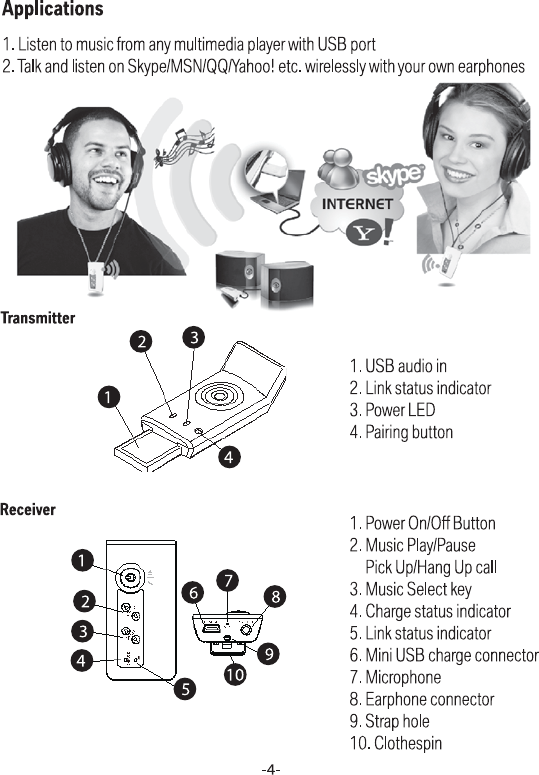 Applications

1. Listen to music from any multimedia player with USB port
2. Talk and listen on Skype/MSN/QQ/Yahoo! etc. wirelessly with your own earphones

skype
INTERNET
Y!

Transmitter

2 3 1 4

1. USB audio in
2. Link status indicator
3. Power LED
4. Pairing button

Receiver

1 2 3 4 5 6 7 8 9 10

1. Power On/Off Button
2. Music Play/Pause
Pick Up/Hang Up call
3. Music Select key
4. Charge status indicator
5. Link status indicator
6. Mini USB charge connector
7. Microphone
8. Earphone connector
9. Strap hole
10. Clothespin

-4-