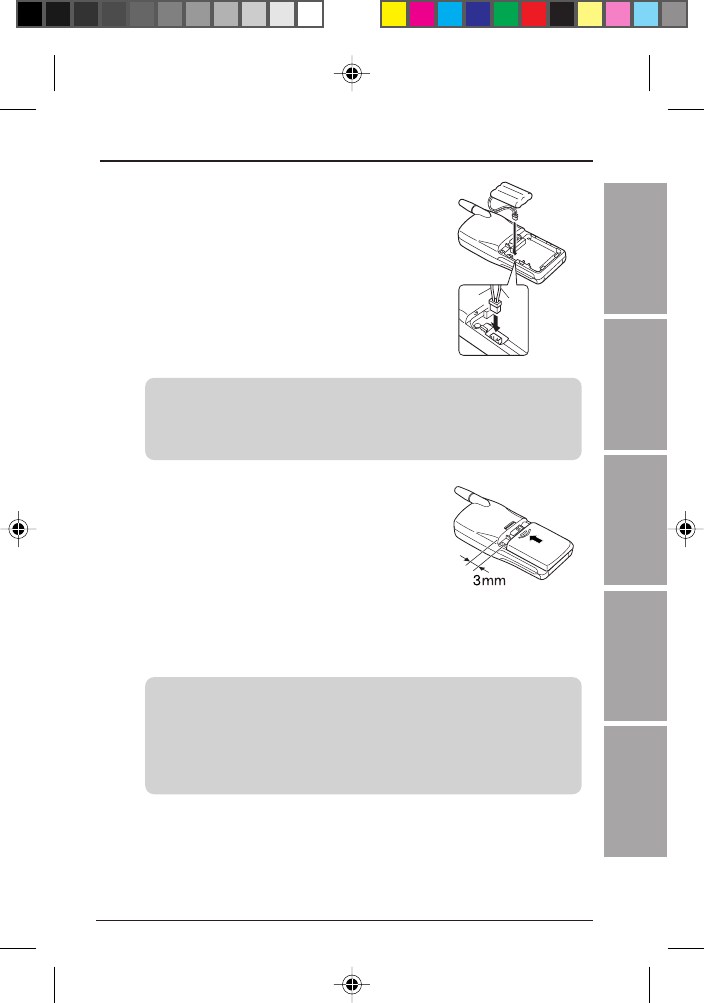 3mm