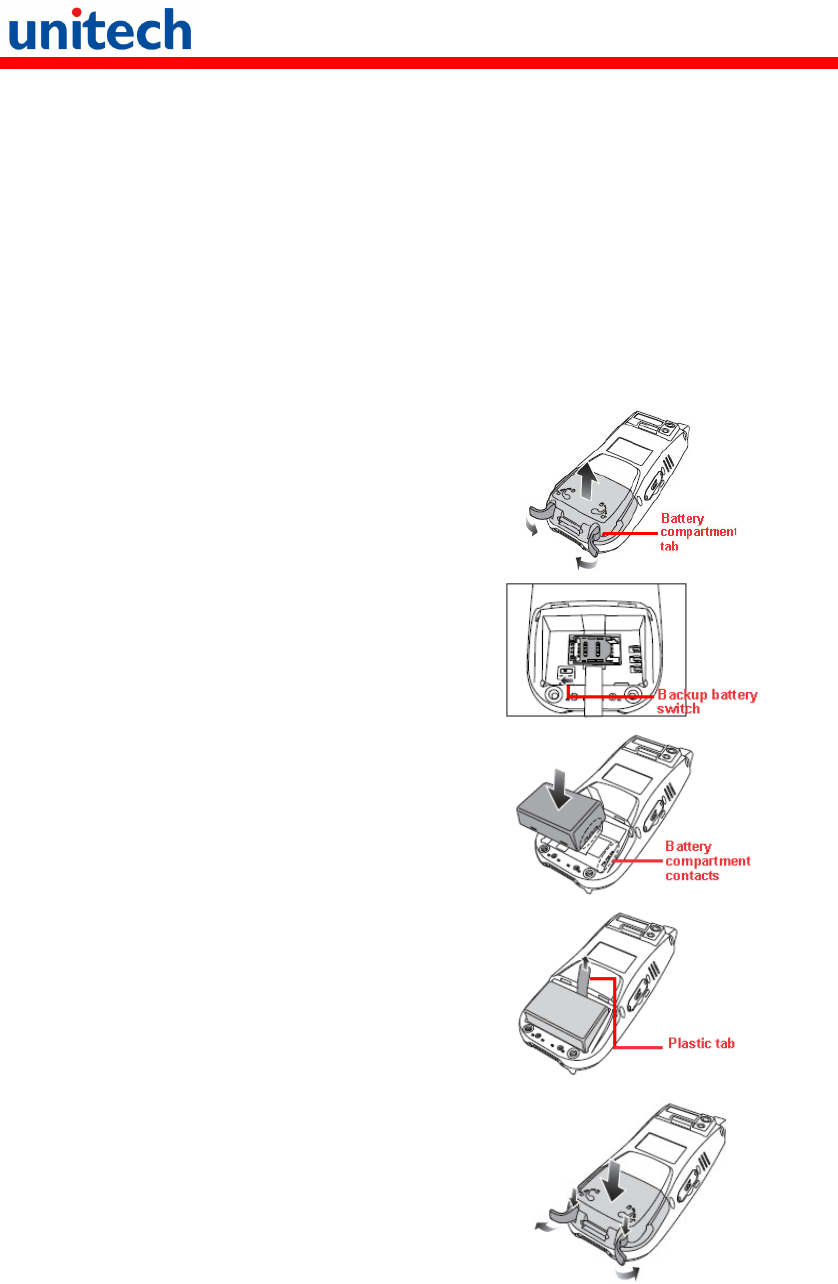 unitech

Battery compartment tab

Backup battery switch

Battery compartment contacts

Plastic tab