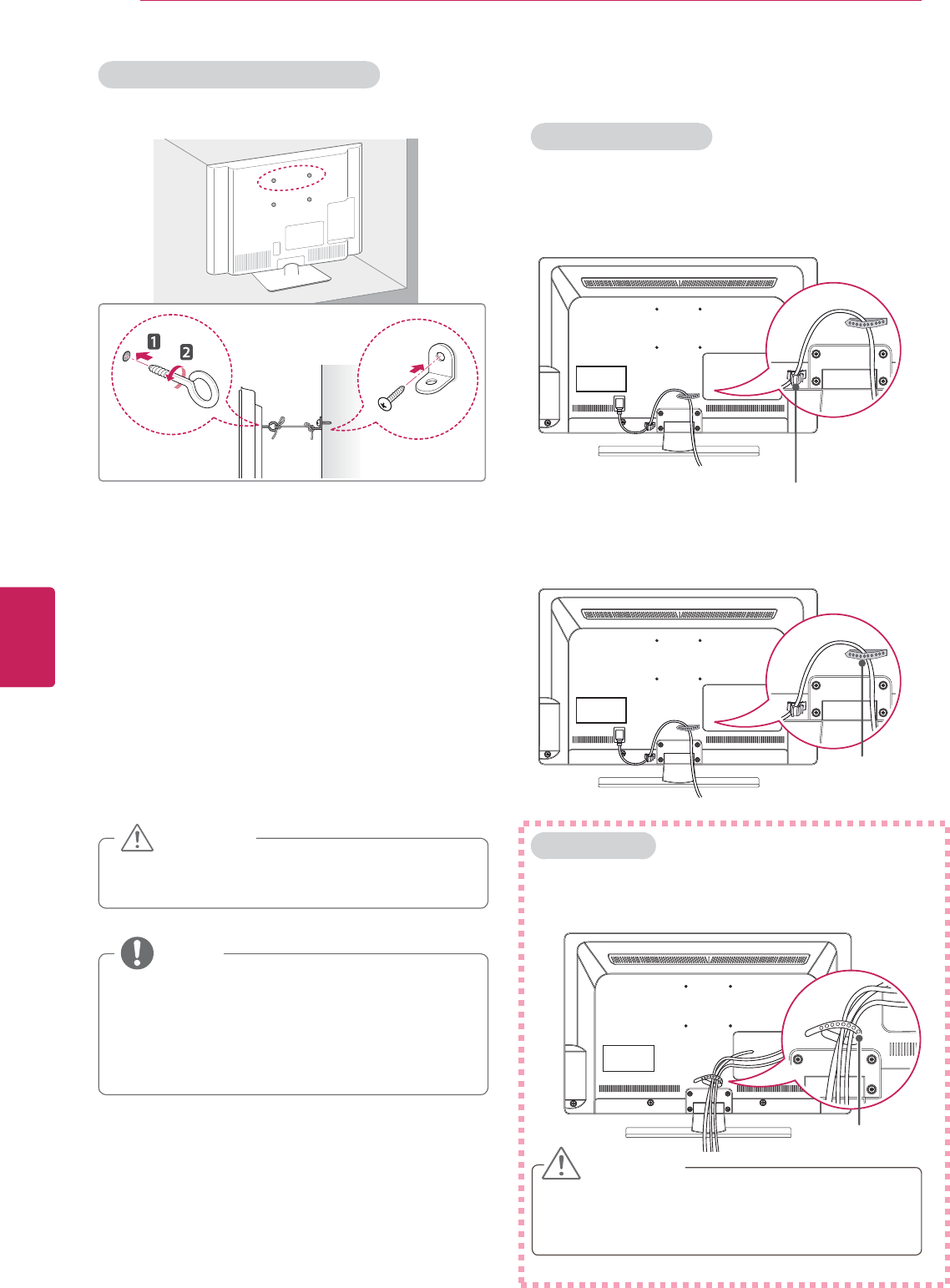 1

2