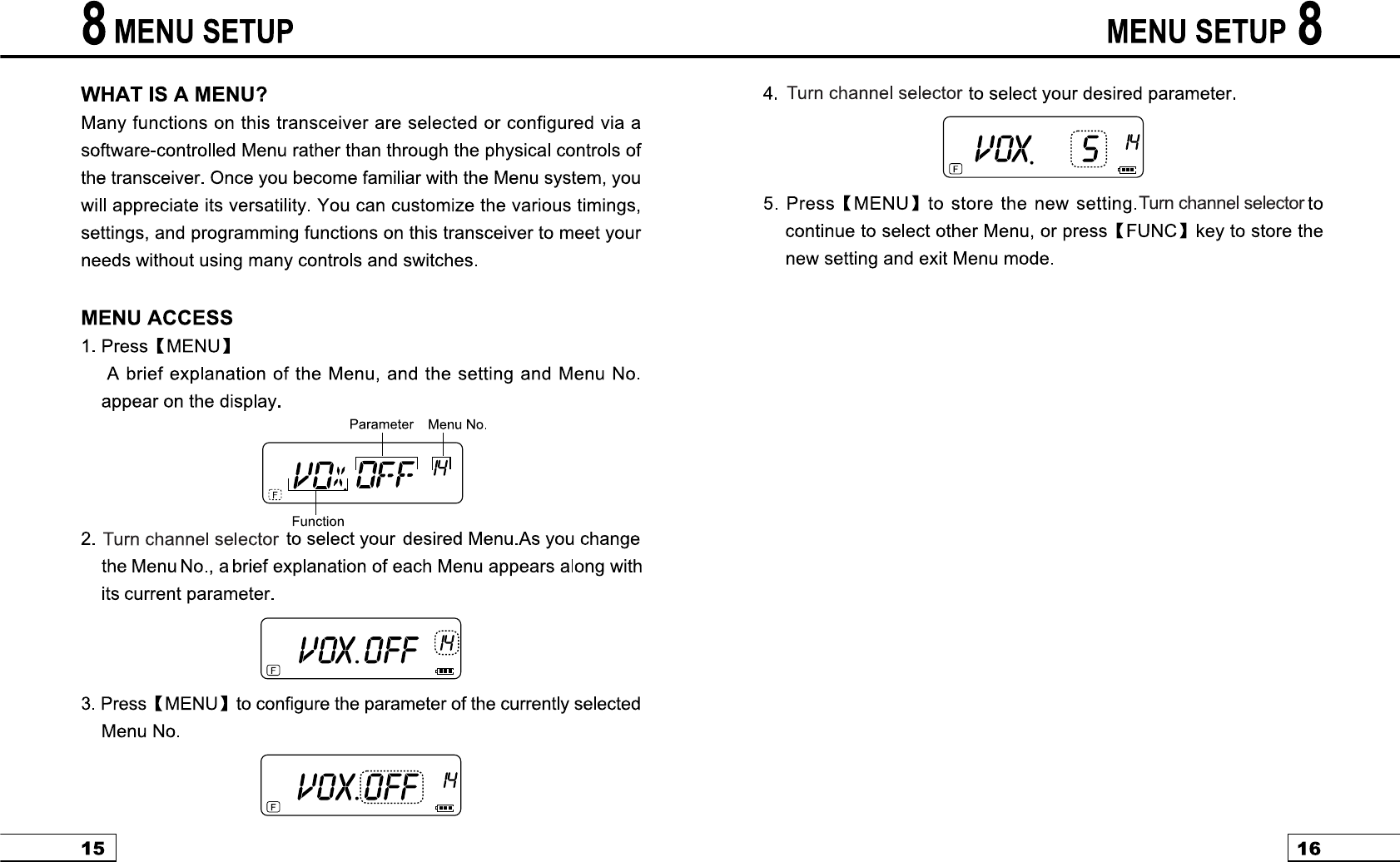 8 MENU SETUP

WHAT IS A MENU?

Many functions on this transceiver are selected or configured via a software-controlled Menu rather than through the physical controls of the transceiver. Once you become familiar with the Menu system, you will appreciate its versatility. You can customize the various timings, settings, and programming functions on this transceiver to meet your needs without using many controls and switches.

MENU ACCESS

1. Press【MENU】

A brief explanation of the Menu, and the setting and Menu No. appear on the display.

Parameter Menu No.

VOX OFF 14

F

Function

2. Turn channel selector to select your desired Menu.As you change the Menu No., a brief explanation of each Menu appears along with its current parameter.

VOX.OFF 14

F

3. Press【MENU】to configure the parameter of the currently selected Menu No.

VOX.OFF 14

F

15

MENU SETUP 8

4. Turn channel selector to select your desired parameter.

VOX. 5 14

F

5. Press【MENU】to store the new setting.Turn channel selector to continue to select other Menu, or press【FUNC】key to store the new setting and exit Menu mode.

16