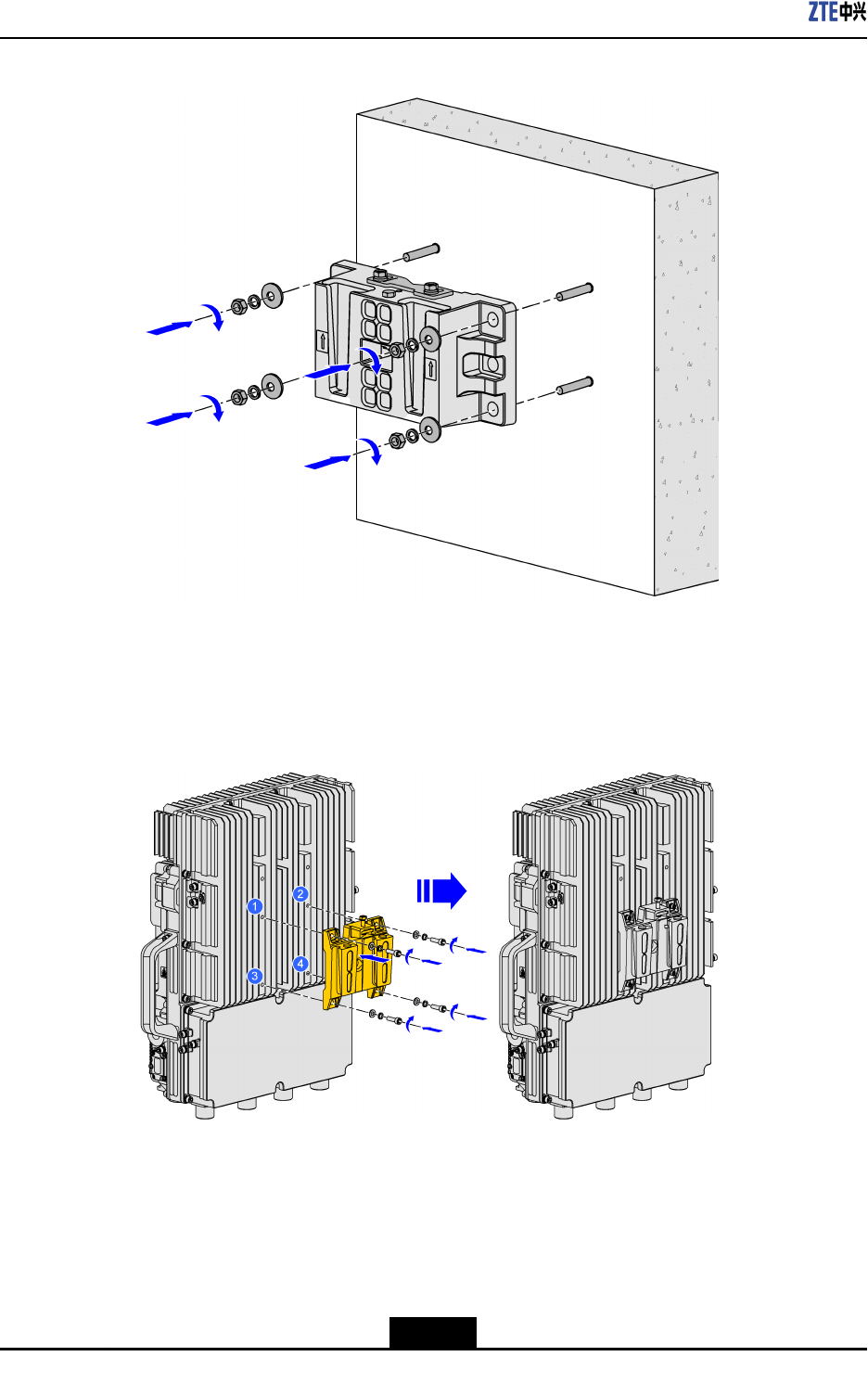 ZTE中兴

1
2
3
4