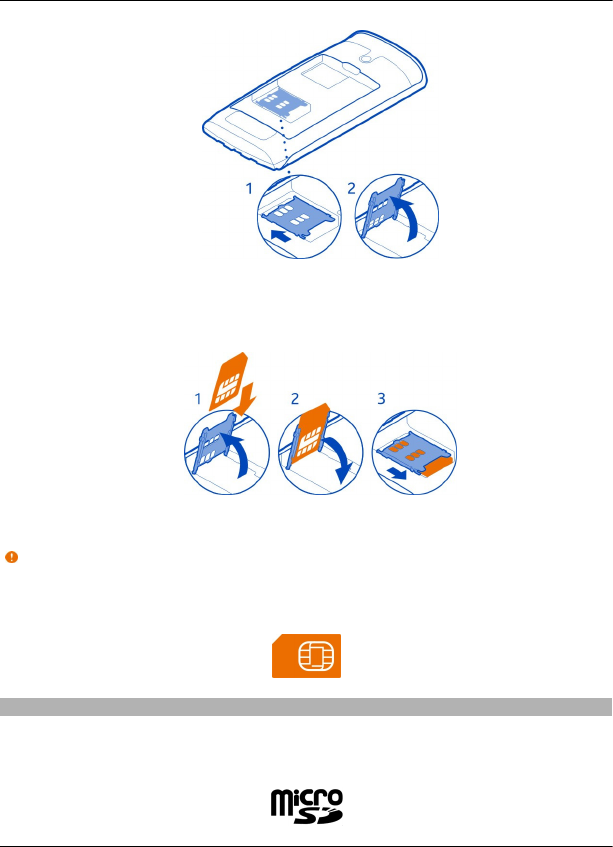 1 2

1 2 3

micro SD