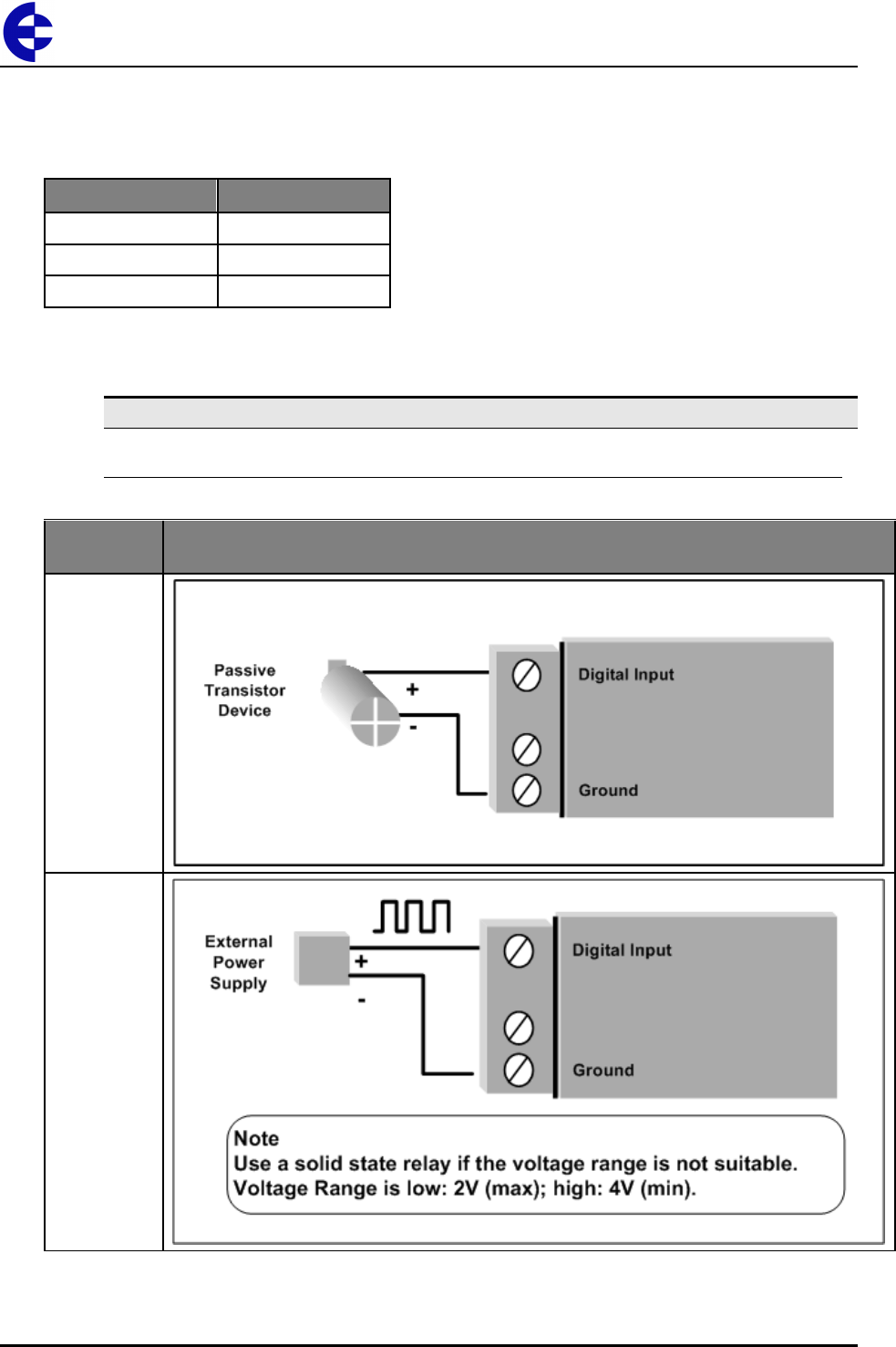 Passive Transistor Device

+

-

Digital Input

Ground

External Power Supply

+

-

Digital Input

Ground

Note
Use a solid state relay if the voltage range is not suitable.
Voltage Range is low: 2V (max); high: 4V (min).