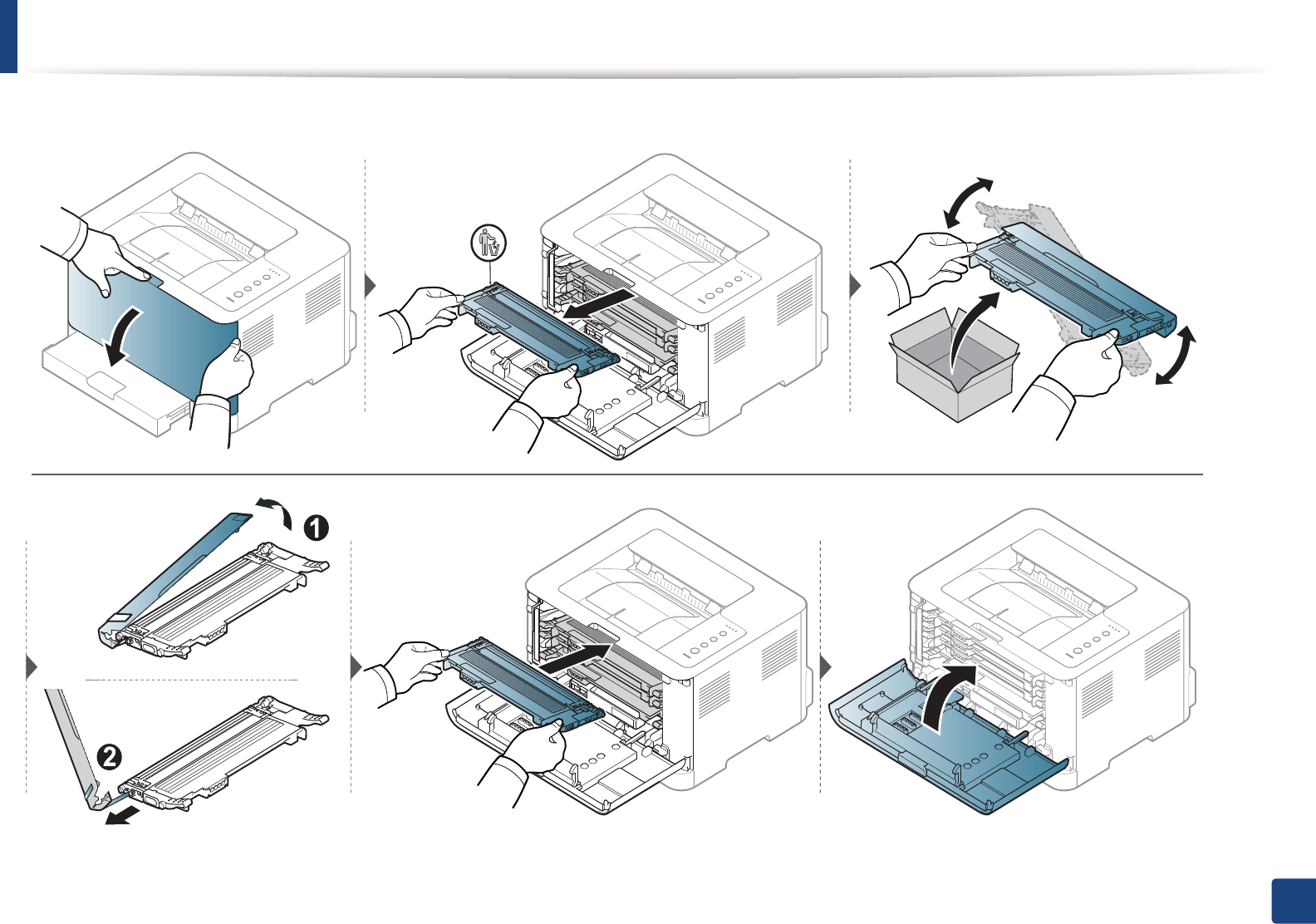 1

2