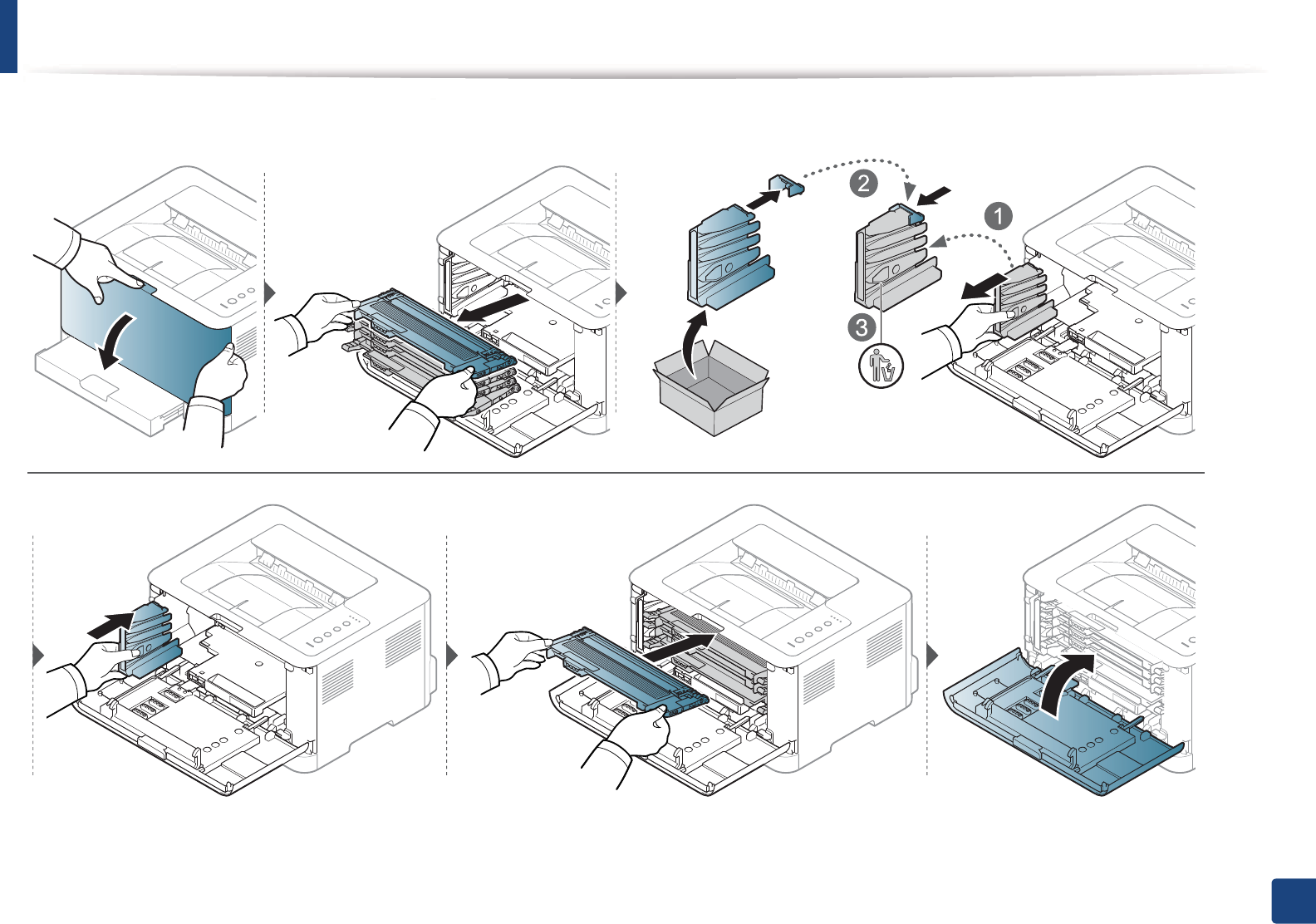 2
1
3