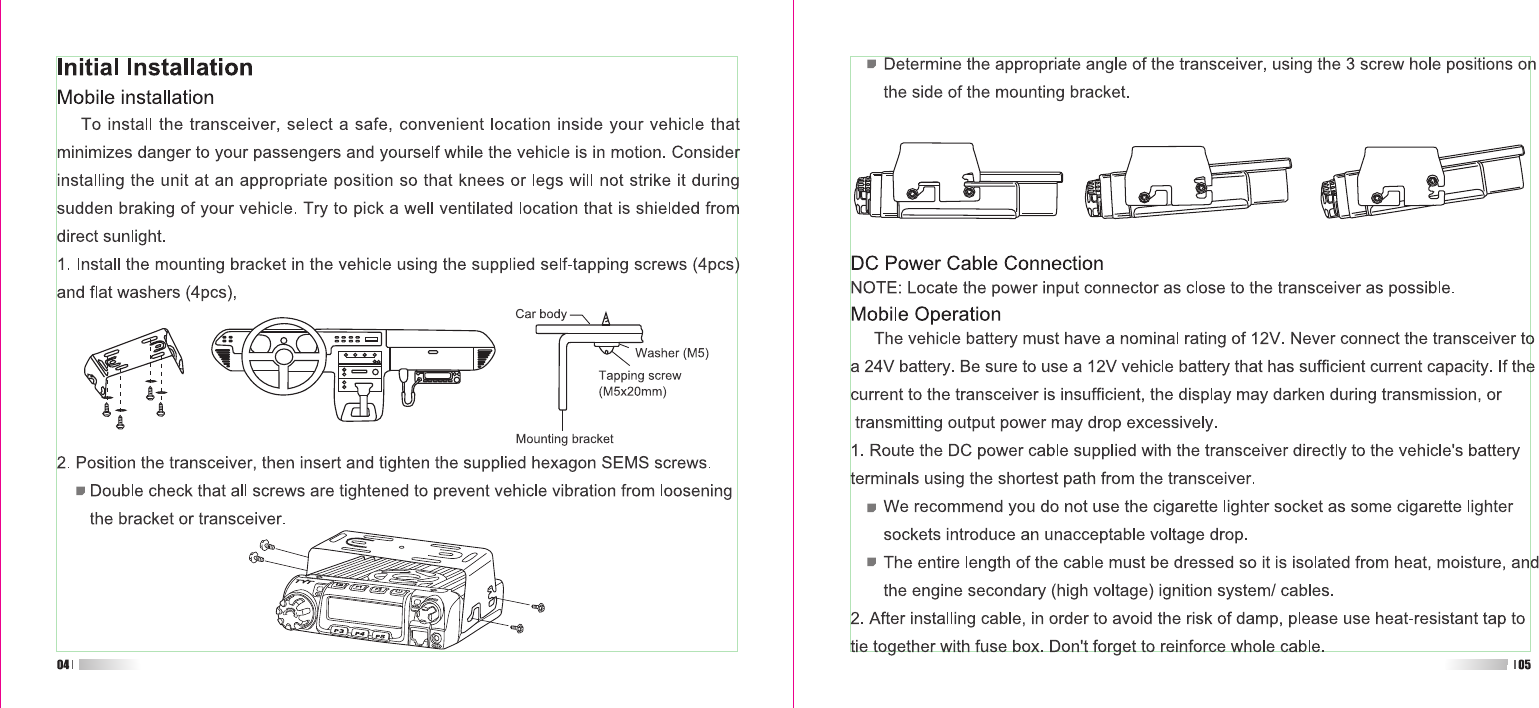 Initial Installation

Mobile installation

To install the transceiver, select a safe, convenient location inside your vehicle that minimizes danger to your passengers and yourself while the vehicle is in motion. Consider installing the unit at an appropriate position so that knees or legs will not strike it during sudden braking of your vehicle. Try to pick a well ventilated location that is shielded from direct sunlight.

1. Install the mounting bracket in the vehicle using the supplied self-tapping screws (4pcs) and flat washers (4pcs),

Car body

Washer (M5)

Tapping screw (M5x20mm)

Mounting bracket

2. Position the transceiver, then insert and tighten the supplied hexagon SEMS screws.

Double check that all screws are tightened to prevent vehicle vibration from loosening the bracket or transceiver.

04

Determine the appropriate angle of the transceiver, using the 3 screw hole positions on the side of the mounting bracket.

DC Power Cable Connection

NOTE: Locate the power input connector as close to the transceiver as possible.

Mobile Operation

The vehicle battery must have a nominal rating of 12V. Never connect the transceiver to a 24V battery. Be sure to use a 12V vehicle battery that has sufficient current capacity. If the current to the transceiver is insufficient, the display may darken during transmission, or transmitting output power may drop excessively.

1. Route the DC power cable supplied with the transceiver directly to the vehicle's battery terminals using the shortest path from the transceiver.

We recommend you do not use the cigarette lighter socket as some cigarette lighter sockets introduce an unacceptable voltage drop.

The entire length of the cable must be dressed so it is isolated from heat, moisture, and the engine secondary (high voltage) ignition system/ cables.

2. After installing cable, in order to avoid the risk of damp, please use heat-resistant tap to tie together with fuse box. Don't forget to reinforce whole cable.

05