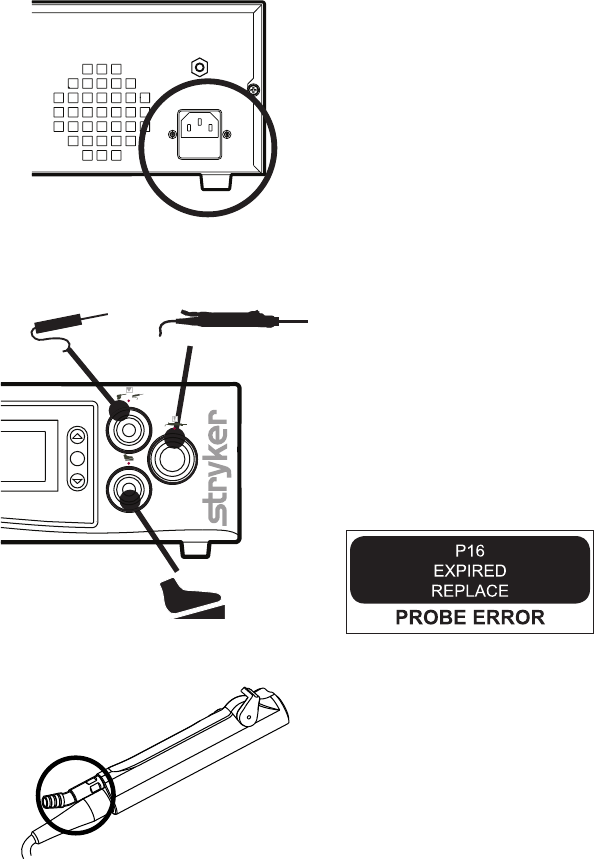 stryker

P16
EXPIRED
REPLACE
PROBE ERROR