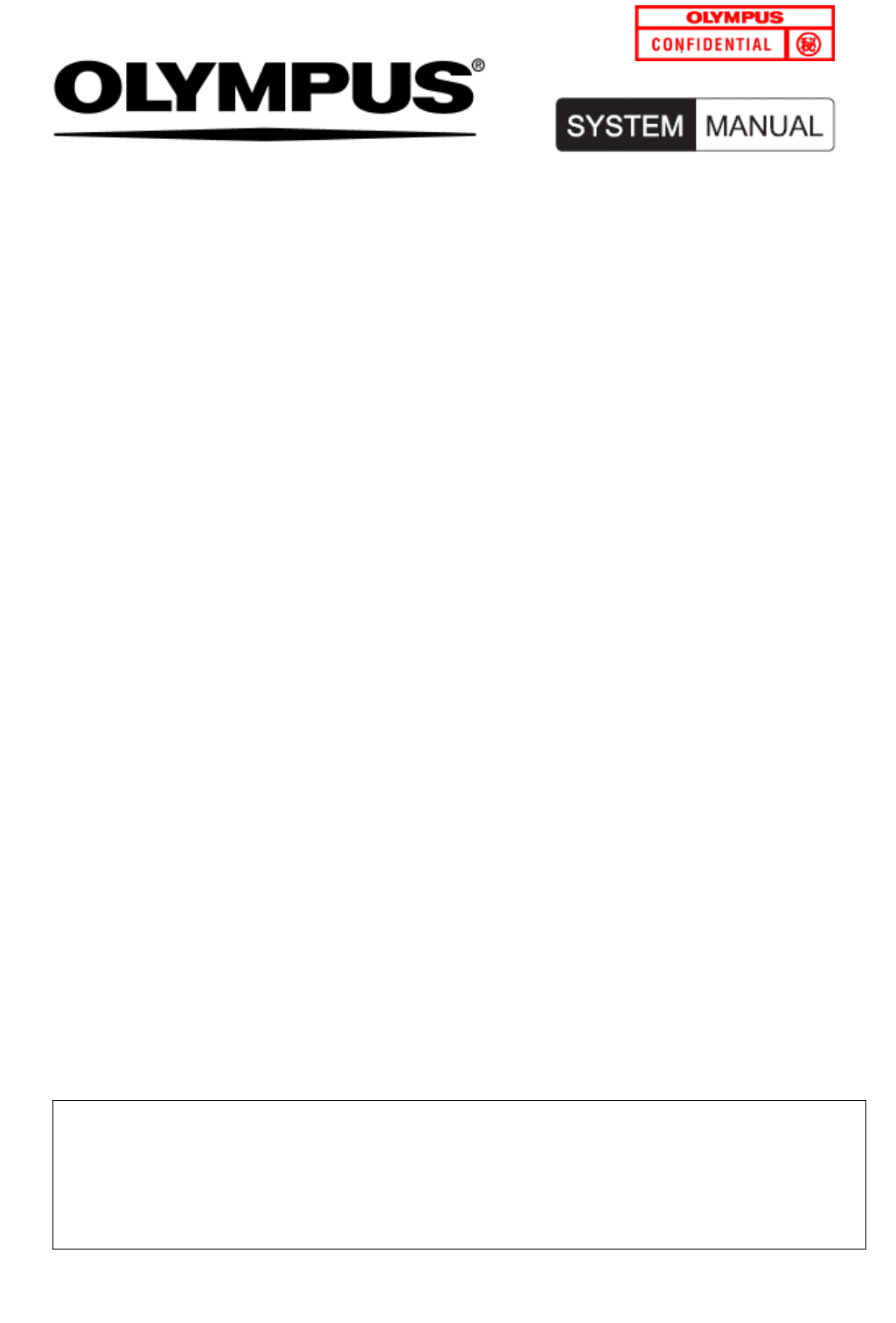 OLYMPUS
CONFIDENTIAL 秘

OLYMPUS®

SYSTEM MANUAL