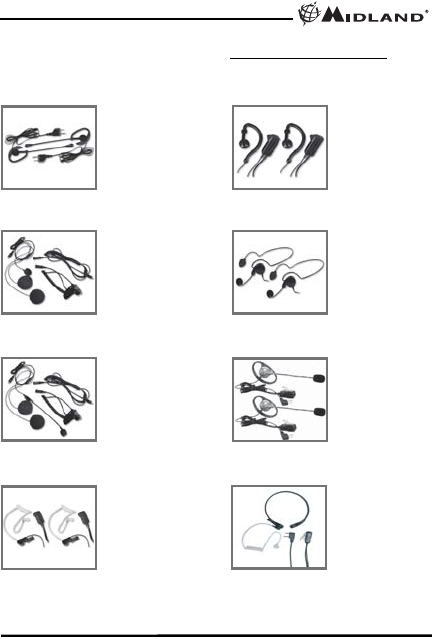 MIDLAND®