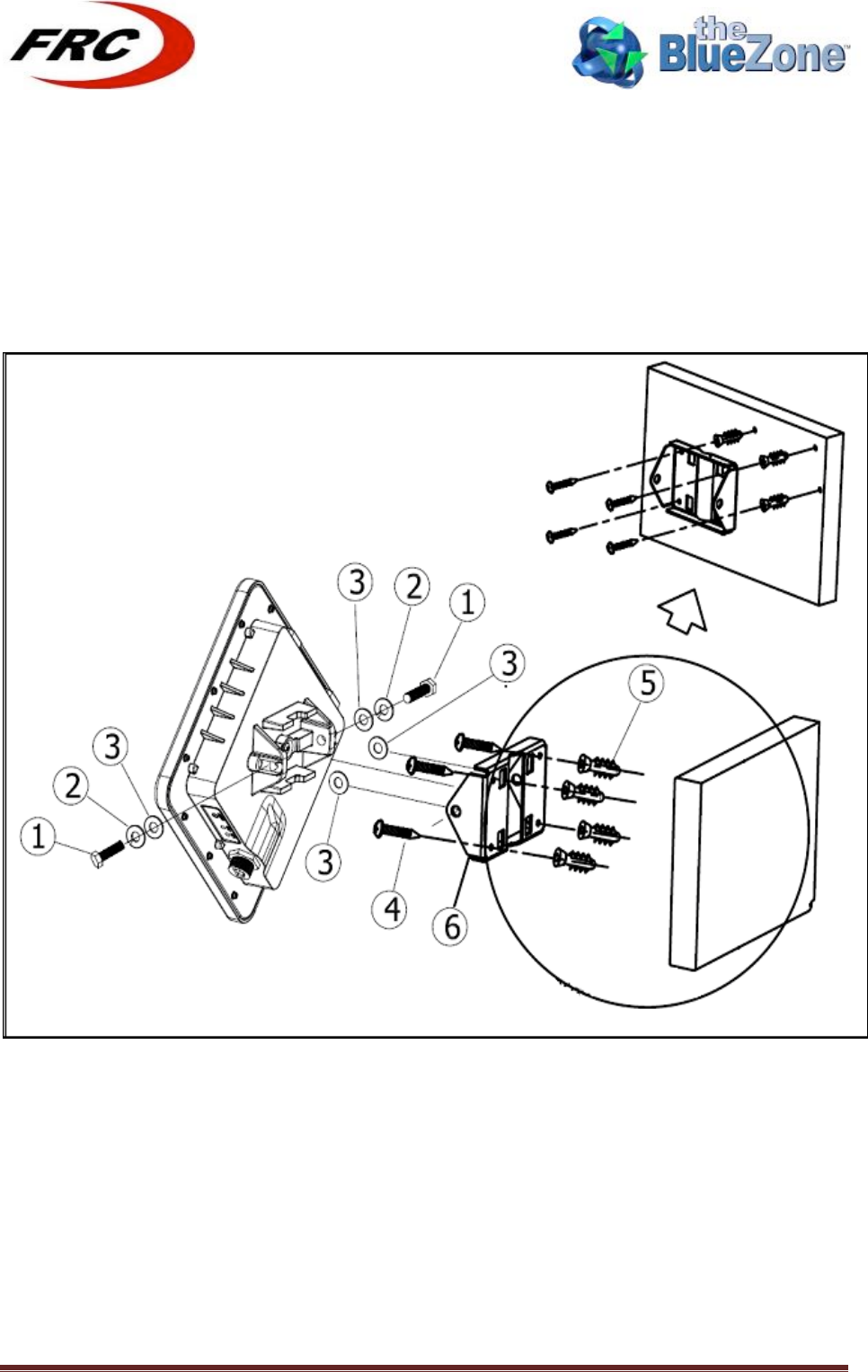 FRC

the BlueZone™

3
2
1
3
5
3
2
1
3
4
6