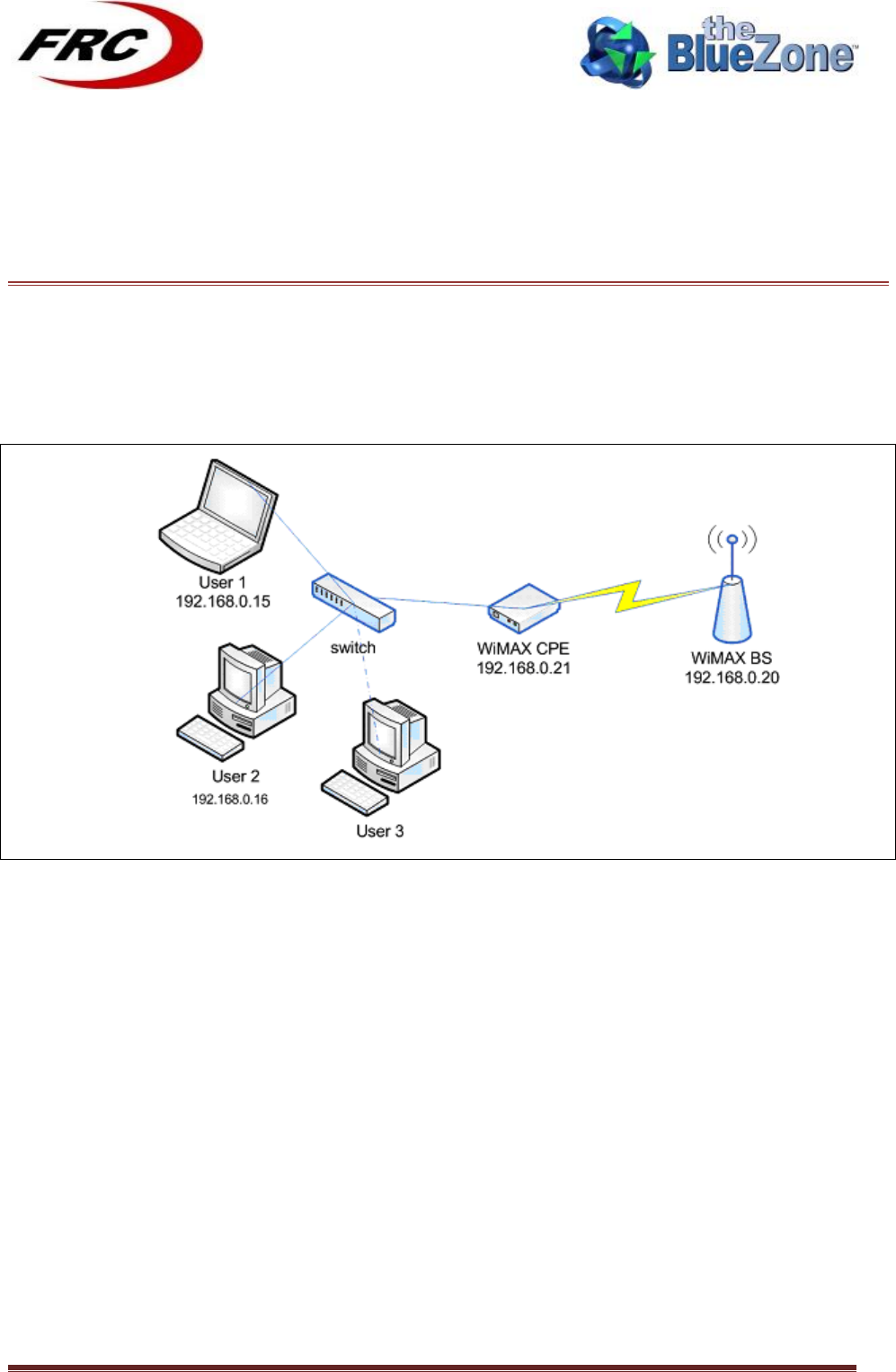 FRC

the BlueZone™

User 1
192.168.0.15

switch

WiMAX CPE
192.168.0.21

WiMAX BS
192.168.0.20

User 2
192.168.0.16

User 3