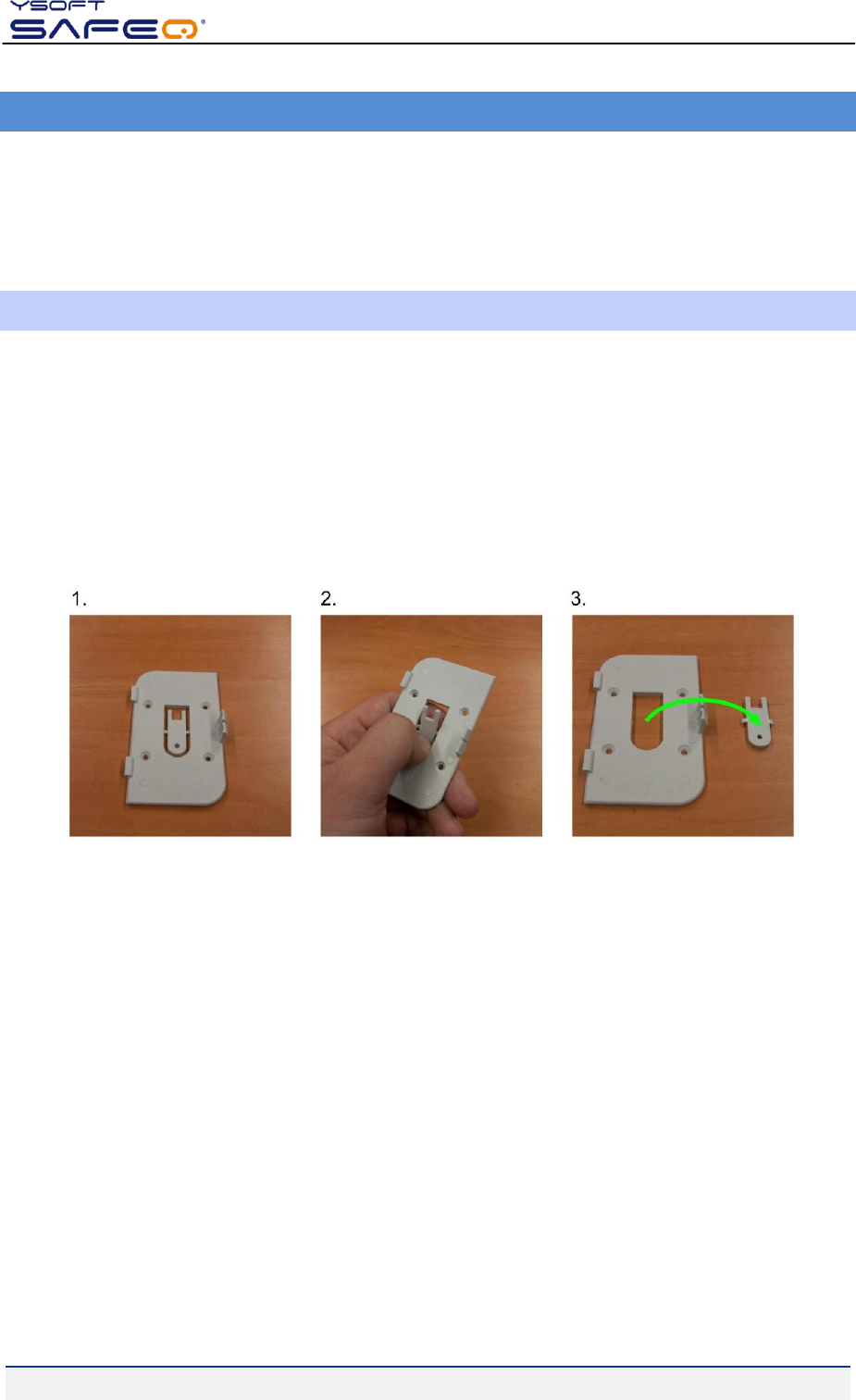 YSOFT SAFEQ®

1.

2.

3.