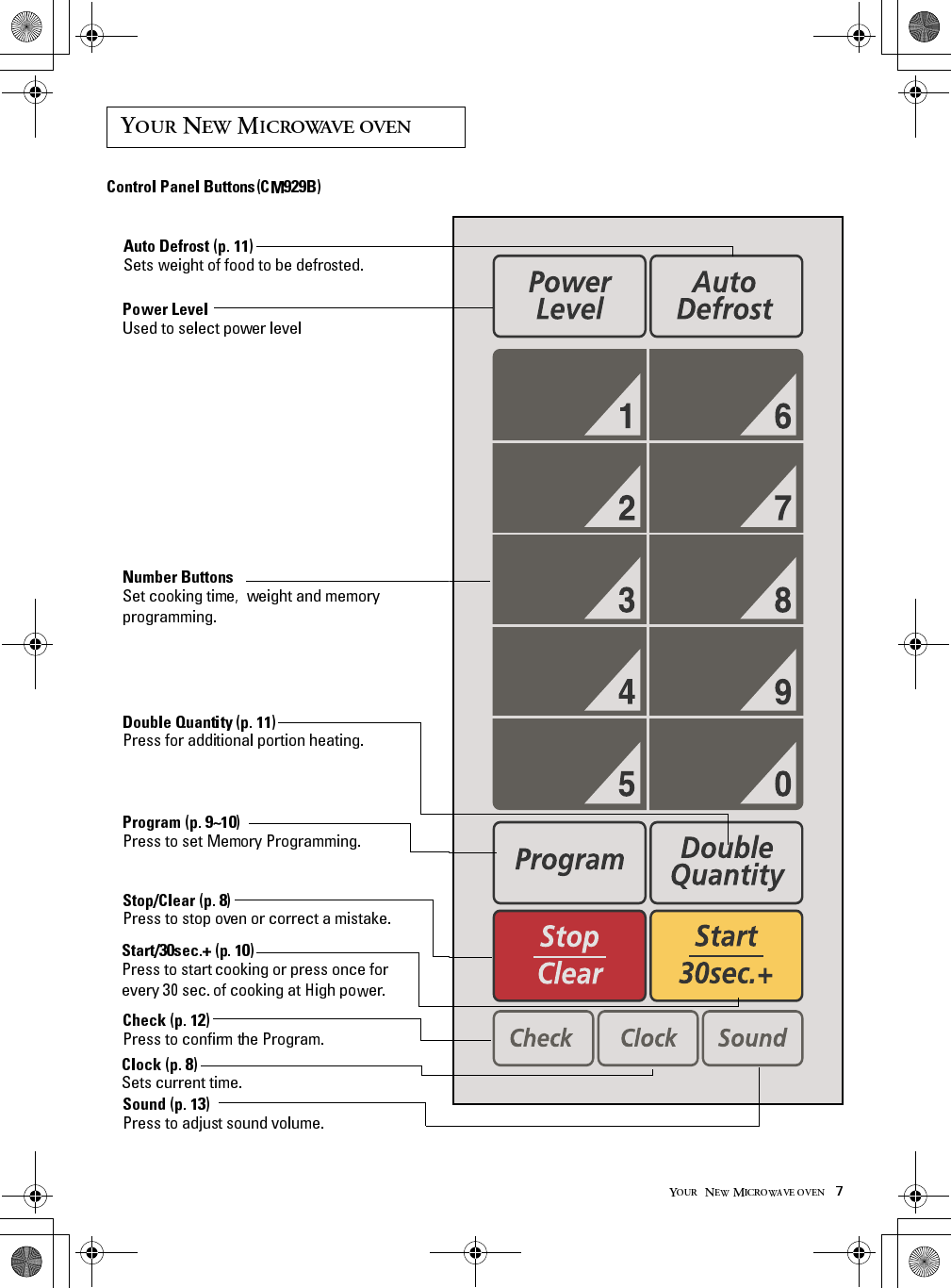 YOUR NEW MICROWAVE OVEN

Control Panel Buttons (CM929B)

Auto Defrost (p. 11)
Sets weight of food to be defrosted.

Power Level
Used to select power level

Number Buttons
Set cooking time, weight and memory programming.

Double Quantity (p. 11)
Press for additional portion heating.

Program (p. 9~10)
Press to set Memory Programming.

Stop/Clear (p. 8)
Press to stop oven or correct a mistake.

Start/30sec.+ (p. 10)
Press to start cooking or press once for every 30 sec. of cooking at High power.

Check (p. 12)
Press to confirm the Program.

Clock (p. 8)
Sets current time.

Sound (p. 13)
Press to adjust sound volume.

Power Level
Auto Defrost
1
6
2
7
3
8
4
9
5
0
Program
Double Quantity
Stop Clear
Start 30sec.+
Check
Clock
Sound

YOUR NEW MICROWAVE OVEN 7