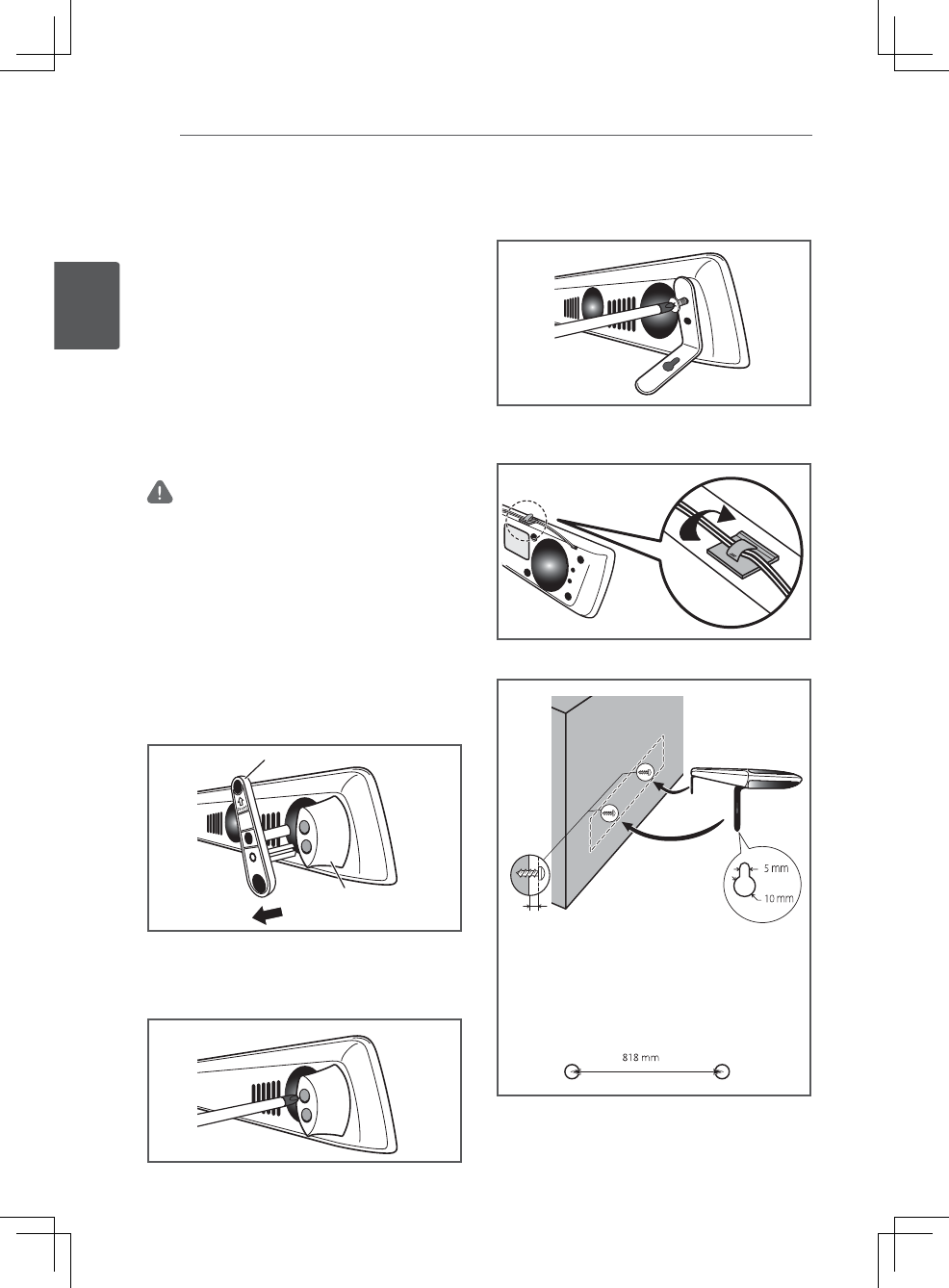 5 mm

10 mm

818 mm