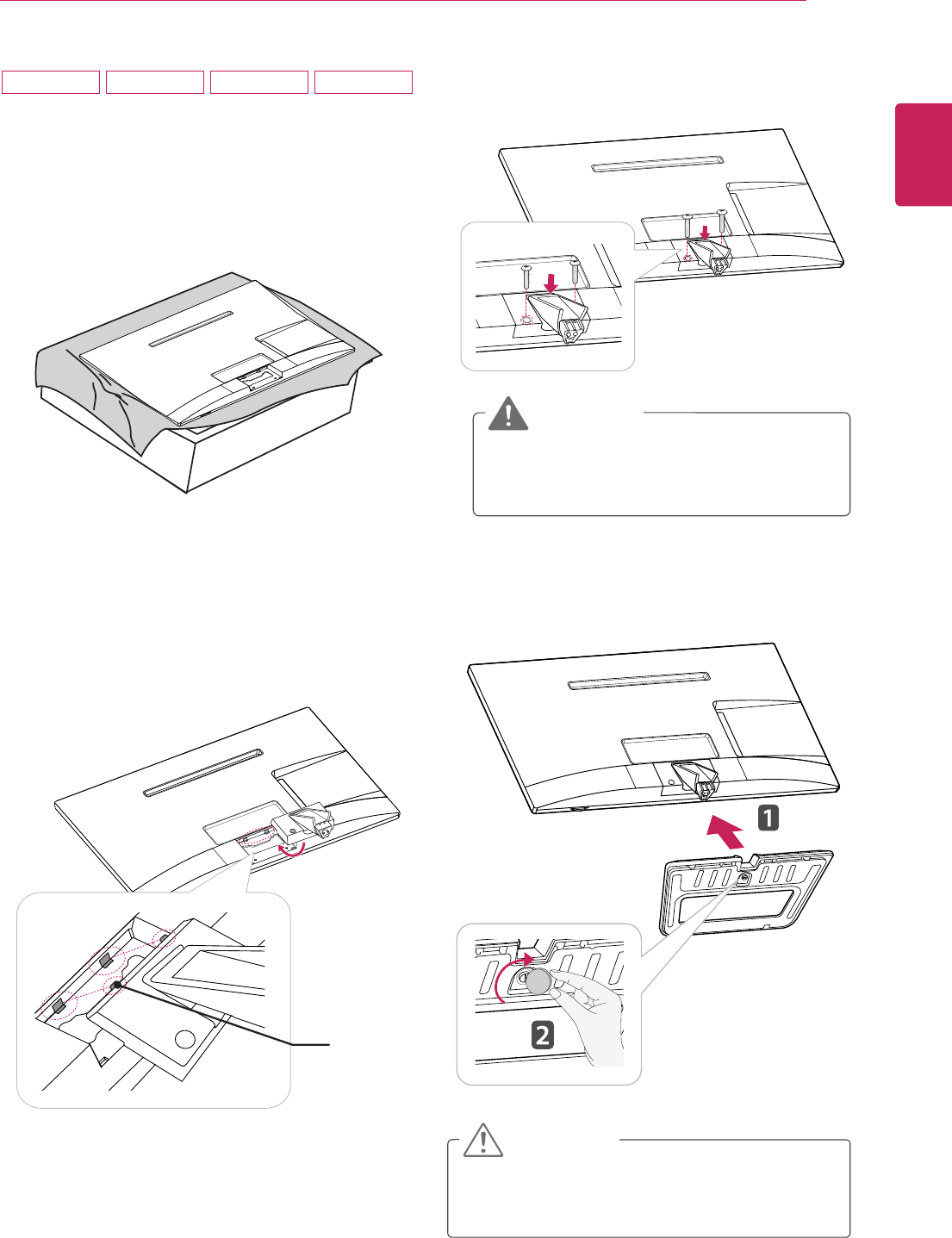 1

2