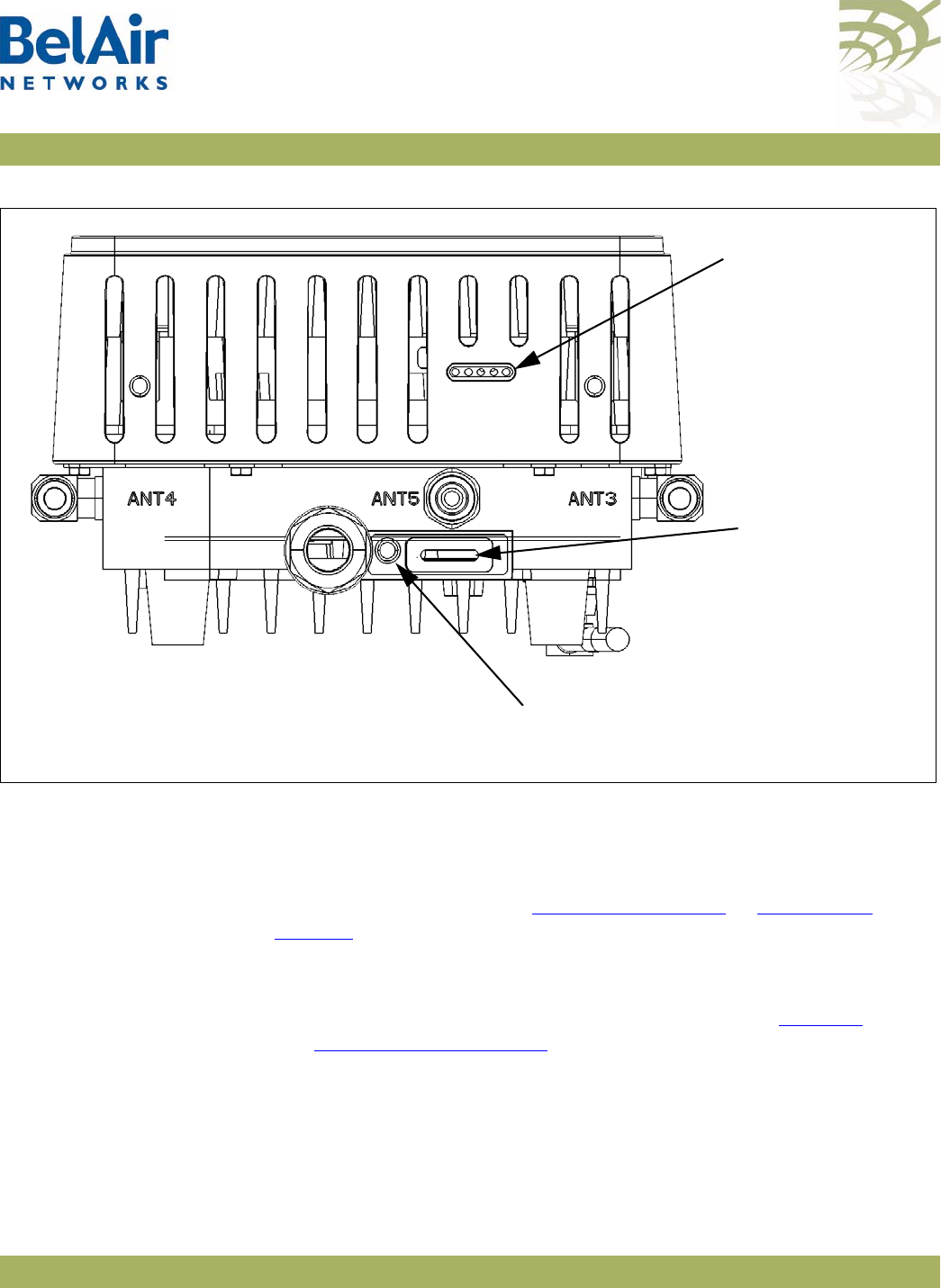 BelAir
NETWORKS

ANT4
ANT5
ANT3